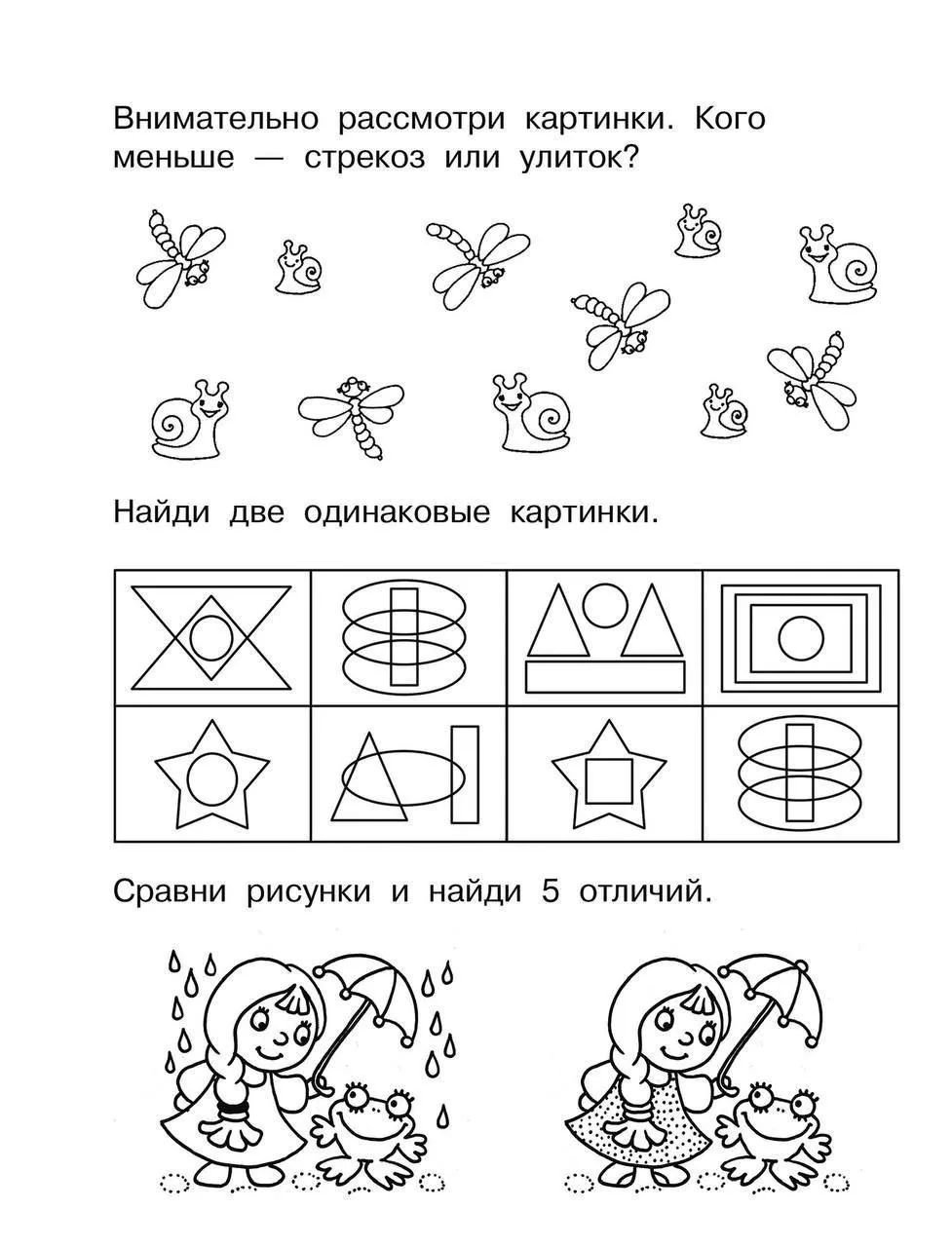 Внимательно рассмотри картинки. Кого меньше — стрекоз или улиток?

Найди две одинаковые картинки.

Сравни рисунки и найди 5 отличий.