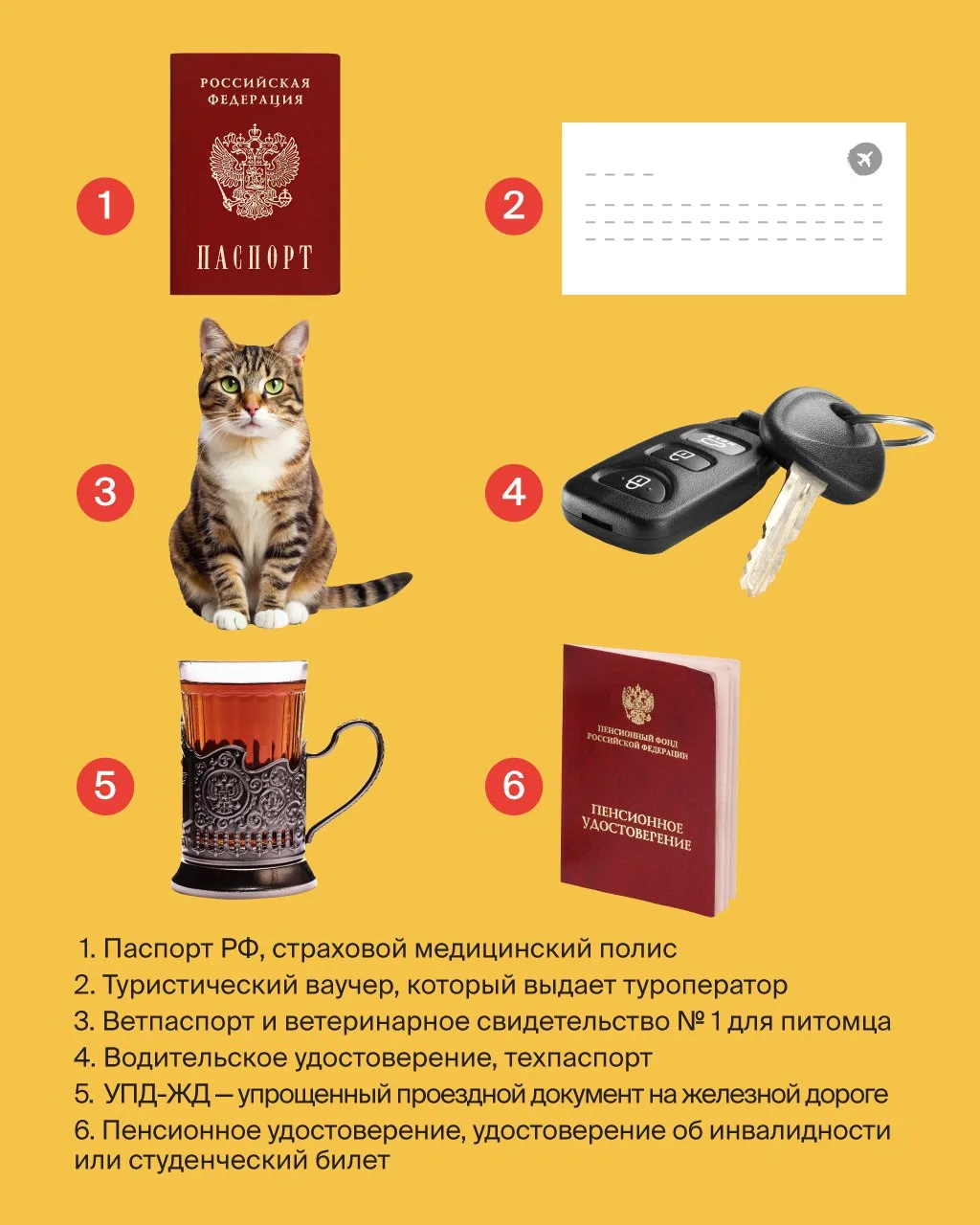 1

РОССИЙСКАЯ ФЕДЕРАЦИЯ

ПАСПОРТ

2

3

4

5

6

ПЕНСИОННЫЙ ФОНД РОССИЙСКОЙ ФЕДЕРАЦИИ

ПЕНСИОННОЕ УДОСТОВЕРЕНИЕ

1. Паспорт РФ, страховой медицинский полис
2. Туристический ваучер, который выдает туроператор
3. Ветпаспорт и ветеринарное свидетельство № 1 для питомца
4. Водительское удостоверение, техпаспорт
5. УПД-ЖД — упрощенный проездной документ на железной дороге
6. Пенсионное удостоверение, удостоверение об инвалидности или студенческий билет