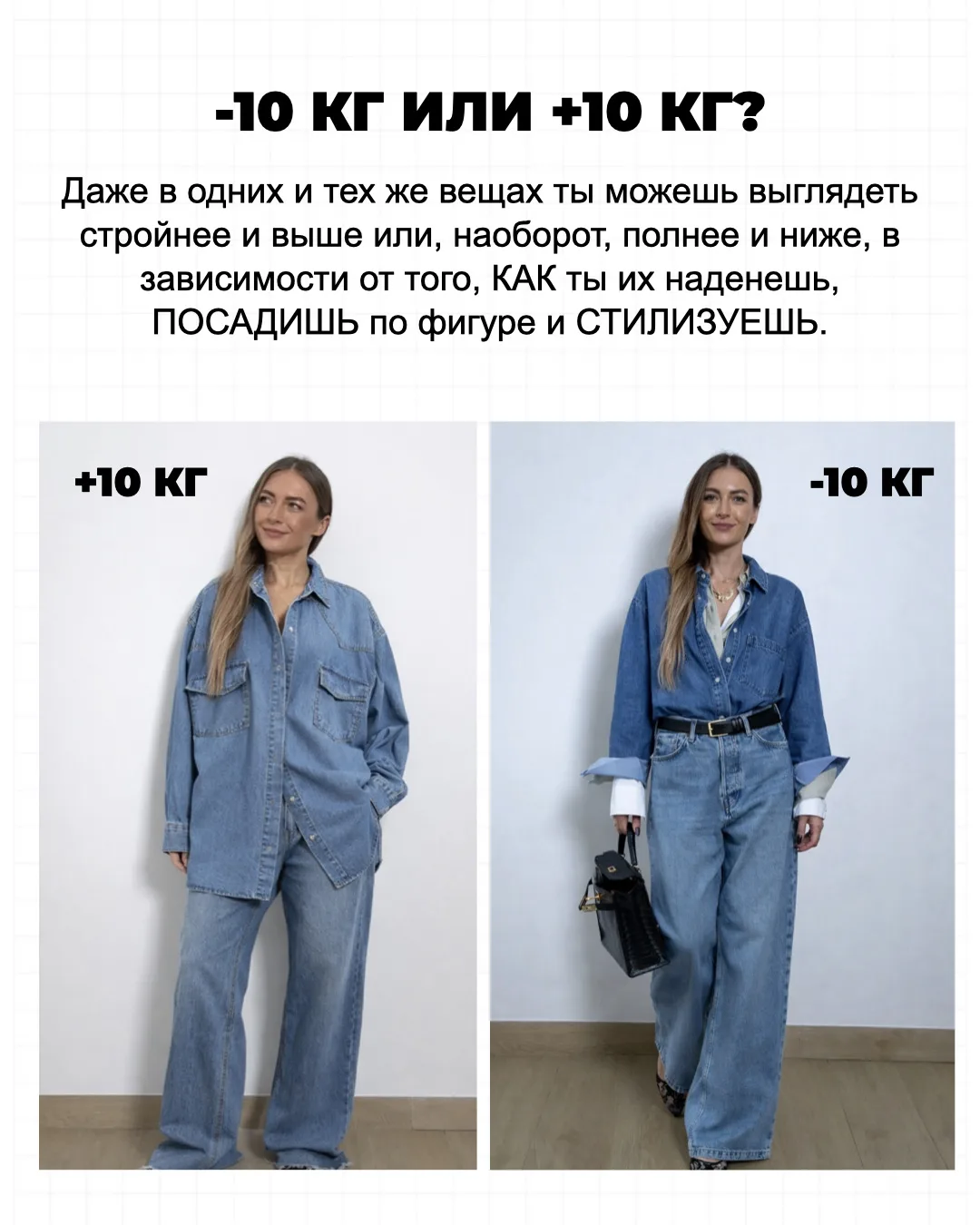 -10 КГ ИЛИ +10 КГ?

Даже в одних и тех же вещах ты можешь выглядеть стройнее и выше или, наоборот, полнее и ниже, в зависимости от того, КАК ты их наденешь, ПОСАДИШЬ по фигуре и СТИЛИЗУЕШЬ.

+10 КГ

-10 КГ