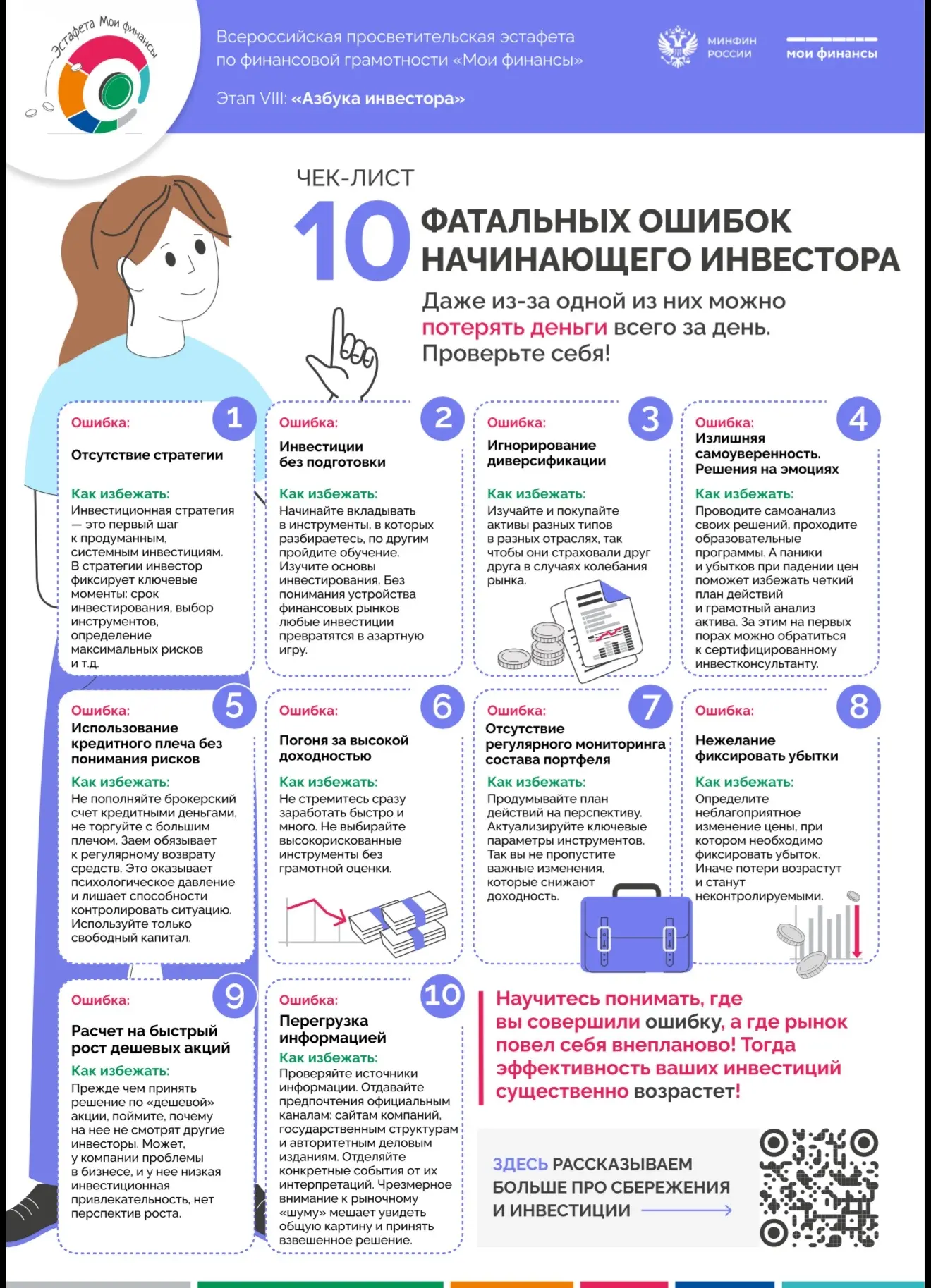 Эстафета Мои финансы

Всероссийская просветительская эстафета по финансовой грамотности «Мои финансы»

Этап VIII: «Азбука инвестора»

МИНФИН РОССИИ

мои финансы

ЧЕК-ЛИСТ

10 ФАТАЛЬНЫХ ОШИБОК НАЧИНАЮЩЕГО ИНВЕСТОРА

Даже из-за одной из них можно потерять деньги всего за день. Проверьте себя!

1
Ошибка:
Отсутствие стратегии
Как избежать:
Инвестиционная стратегия — это первый шаг к продуманным, системным инвестициям. В стратегии инвестор фиксирует ключевые моменты: срок инвестирования, выбор инструментов, определение максимальных рисков и т.д.

2
Ошибка:
Инвестиции без подготовки
Как избежать:
Начинайте вкладывать в инструменты, в которых разбираетесь, по другим пройдите обучение. Изучите основы инвестирования. Без понимания устройства финансовых рынков любые инвестиции превратятся в азартную игру.

3
Ошибка:
Игнорирование диверсификации
Как избежать:
Изучайте и покупайте активы разных типов в разных отраслях, так чтобы они страховали друг друга в случаях колебания рынка.

4
Ошибка:
Излишняя самоуверенность. Решения на эмоциях
Как избежать:
Проводите самоанализ своих решений, проходите образовательные программы. А паники и убытков при падении цен поможет избежать четкий план действий и грамотный анализ актива. За этим на первых порах можно обратиться к сертифицированному инвестконсультанту.

5
Ошибка:
Использование кредитного плеча без понимания рисков
Как избежать:
Не пополняйте брокерский счет кредитными деньгами, не торгуйте с большим плечом. Заем обязывает к регулярному возврату средств. Это оказывает психологическое давление и лишает способности контролировать ситуацию. Используйте только свободный капитал.

6
Ошибка:
Погоня за высокой доходностью
Как избежать:
Не стремитесь сразу заработать быстро и много. Не выбирайте высокорискованные инструменты без грамотной оценки.

7
Ошибка:
Отсутствие регулярного мониторинга состава портфеля
Как избежать:
Продумывайте план действий на перспективу. Актуализируйте ключевые параметры инструментов. Так вы не пропустите важные изменения, которые снижают доходность.

8
Ошибка:
Нежелание фиксировать убытки
Как избежать:
Определите неблагоприятное изменение цены, при котором необходимо фиксировать убыток. Иначе потери возрастут и станут неконтролируемыми.

9
Ошибка:
Расчет на быстрый рост дешевых акций
Как избежать:
Прежде чем принять решение по «дешевой» акции, поймите, почему на нее не смотрят другие инвесторы. Может, у компании проблемы в бизнесе, и у нее низкая инвестиционная привлекательность, нет перспектив роста.

10
Ошибка:
Перегрузка информацией
Как избежать:
Проверяйте источники информации. Отдавайте предпочтения официальным каналам: сайтам компаний, государственным структурам и авторитетным деловым изданиям. Отделяйте конкретные события от их интерпретаций. Чрезмерное внимание к рыночному «шуму» мешает увидеть общую картину и принять взвешенное решение.

Научитесь понимать, где вы совершили ошибку, а где рынок повел себя внепланово! Тогда эффективность ваших инвестиций существенно возрастет!

ЗДЕСЬ РАССКАЗЫВАЕМ БОЛЬШЕ ПРО СБЕРЕЖЕНИЯ И ИНВЕСТИЦИИ