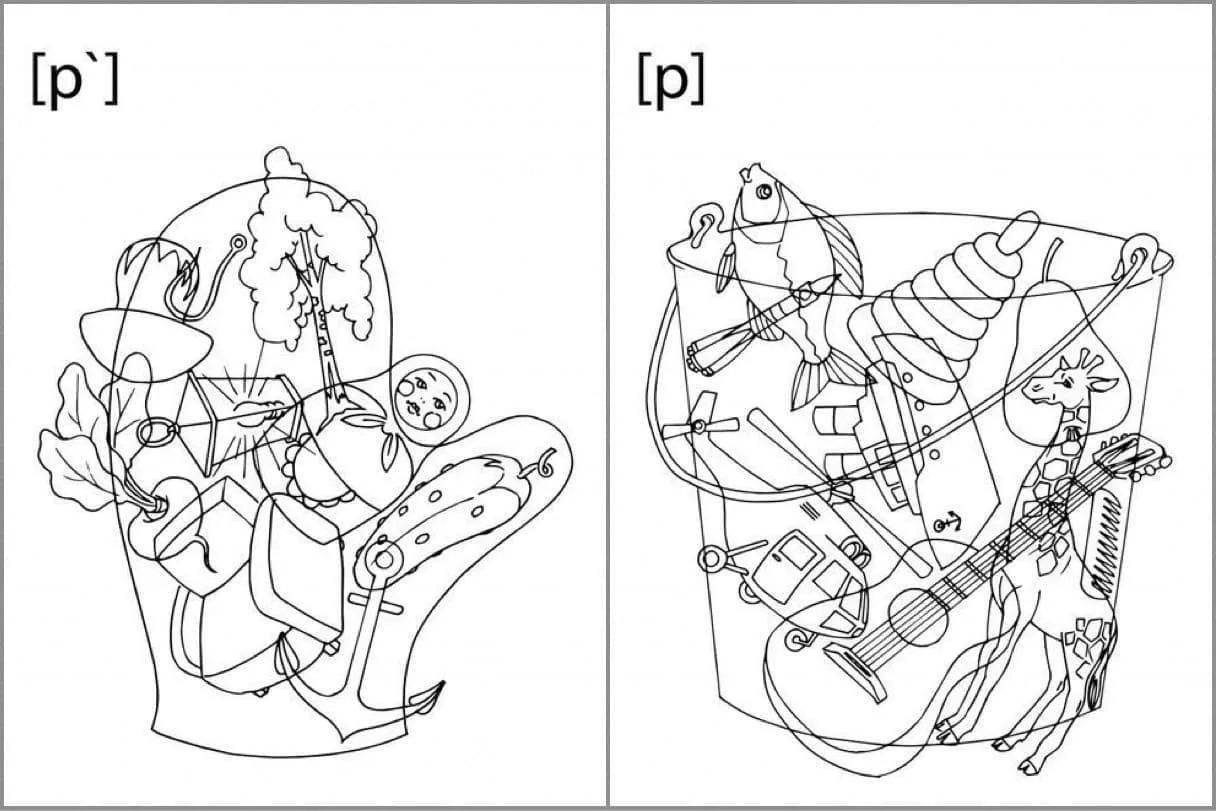 [р`]

[р]