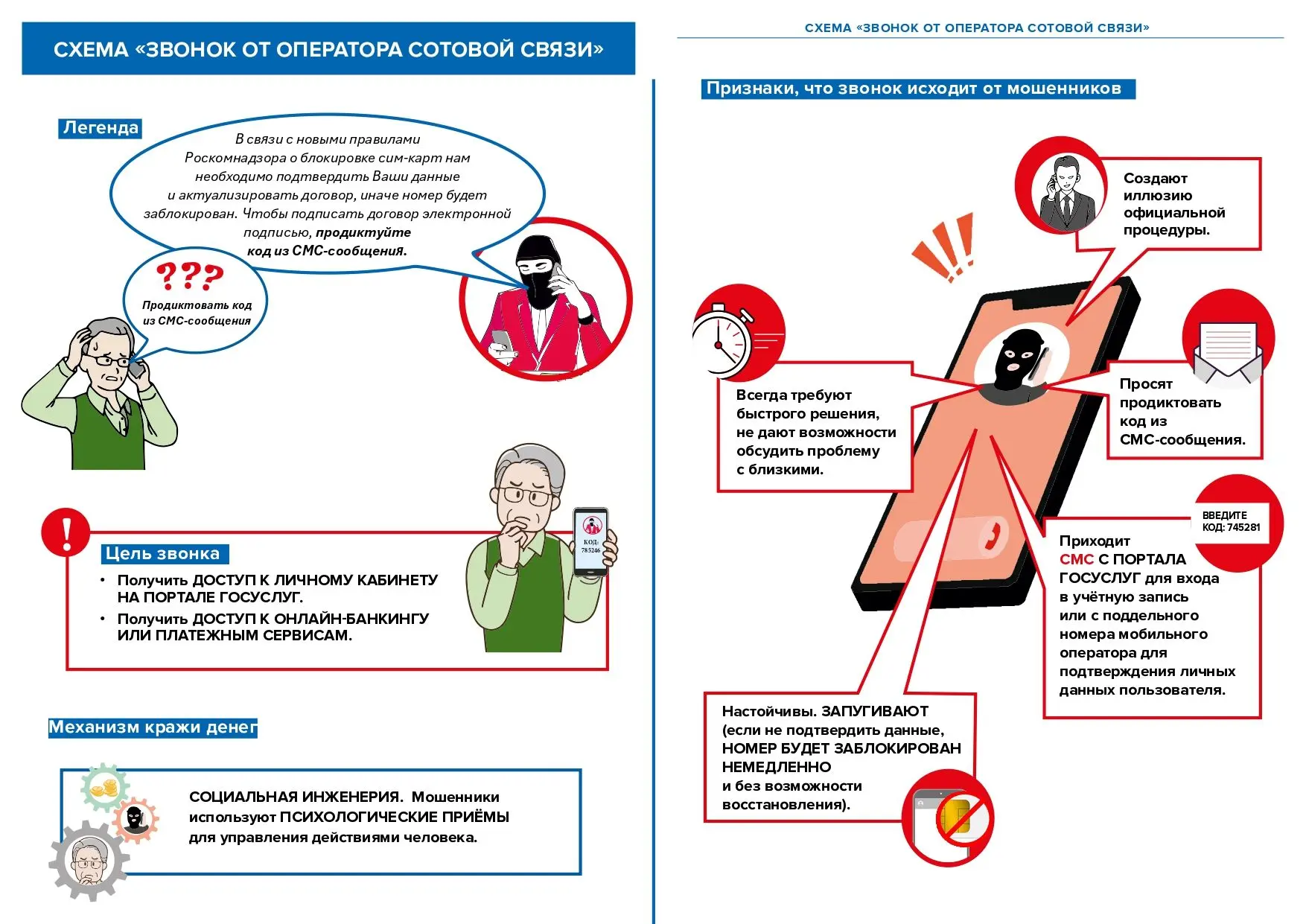 СХЕМА «ЗВОНОК ОТ ОПЕРАТОРА СОТОВОЙ СВЯЗИ»

Легенда

В связи с новыми правилами Роскомнадзора о блокировке сим-карт нам необходимо подтвердить Ваши данные и актуализировать договор, иначе номер будет заблокирован. Чтобы подписать договор электронной подписью, продиктуйте код из СМС-сообщения.

???
Продиктовать код из СМС-сообщения

КОД: 785246

Цель звонка

• Получить ДОСТУП К ЛИЧНОМУ КАБИНЕТУ НА ПОРТАЛЕ ГОСУСЛУГ.
• Получить ДОСТУП К ОНЛАЙН-БАНКИНГУ ИЛИ ПЛАТЕЖНЫМ СЕРВИСАМ.

Механизм кражи денег

СОЦИАЛЬНАЯ ИНЖЕНЕРИЯ. Мошенники используют ПСИХОЛОГИЧЕСКИЕ ПРИЁМЫ для управления действиями человека.

СХЕМА «ЗВОНОК ОТ ОПЕРАТОРА СОТОВОЙ СВЯЗИ»

Признаки, что звонок исходит от мошенников

Создают иллюзию официальной процедуры.

Всегда требуют быстрого решения, не дают возможности обсудить проблему с близкими.

Просят продиктовать код из СМС-сообщения.

ВВЕДИТЕ КОД: 745281

Приходит СМС С ПОРТАЛА ГОСУСЛУГ для входа в учётную запись или с поддельного номера мобильного оператора для подтверждения личных данных пользователя.

Настойчивы. ЗАПУГИВАЮТ (если не подтвердить данные, НОМЕР БУДЕТ ЗАБЛОКИРОВАН НЕМЕДЛЕННО и без возможности восстановления).