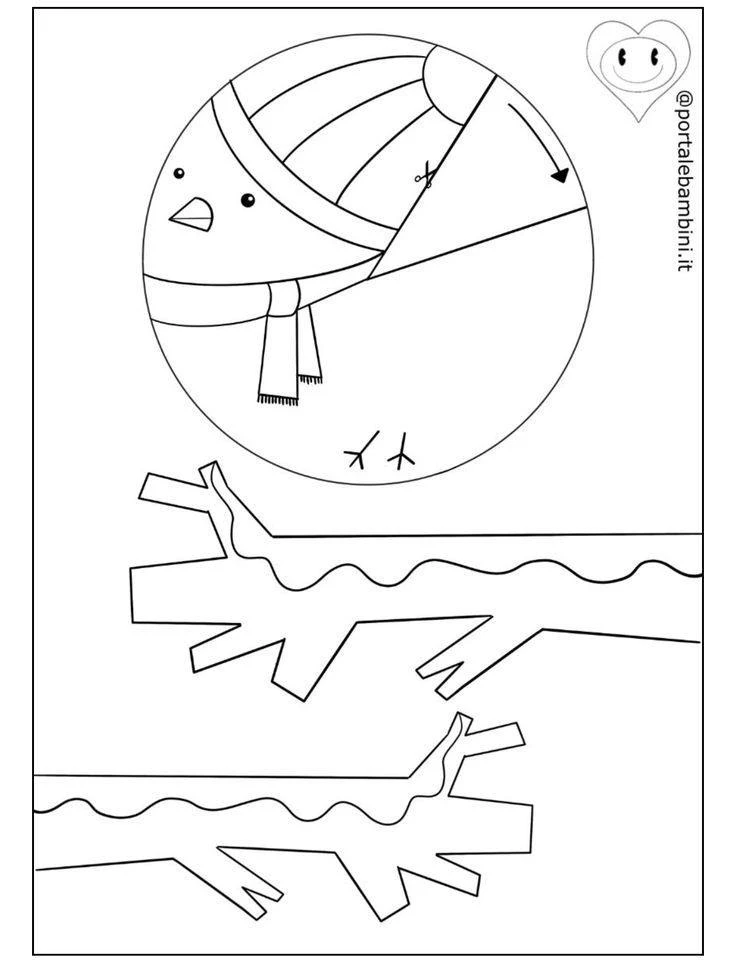 @portalebambini.it