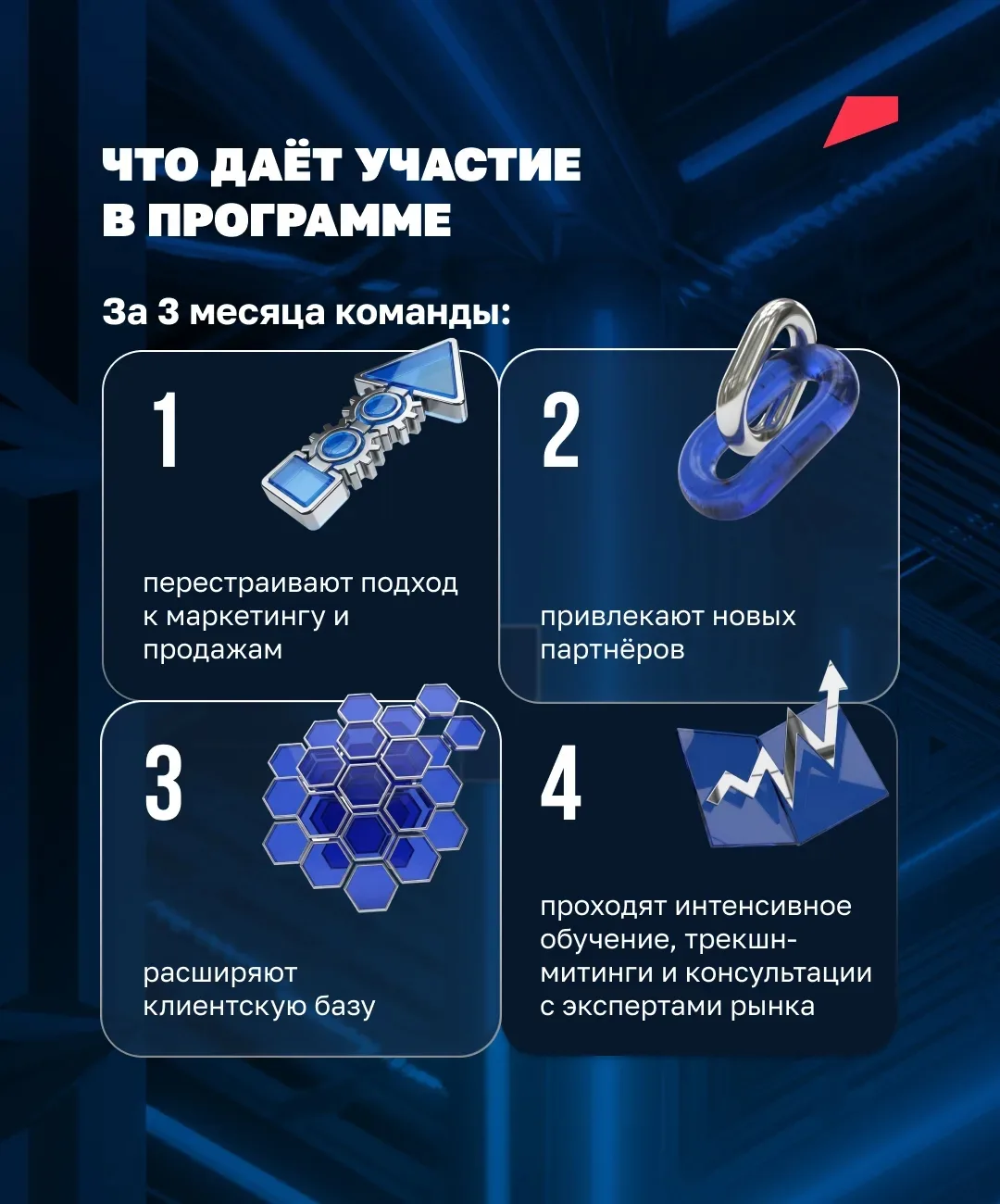 ЧТО ДАЁТ УЧАСТИЕ В ПРОГРАММЕ

За 3 месяца команды:

1

перестраивают подход к маркетингу и продажам

2

привлекают новых партнёров

3

расширяют клиентскую базу

4

проходят интенсивное обучение, трекшн-митинги и консультации с экспертами рынка