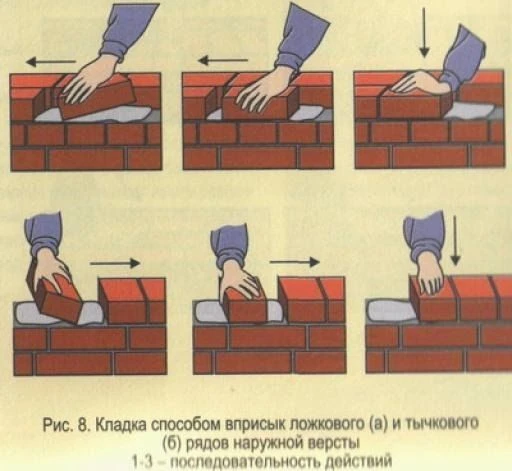 Рис. 8. Кладка способом вприсык ложкового (а) и тычкового (б) рядов наружной версты
1-3 – последовательность действий