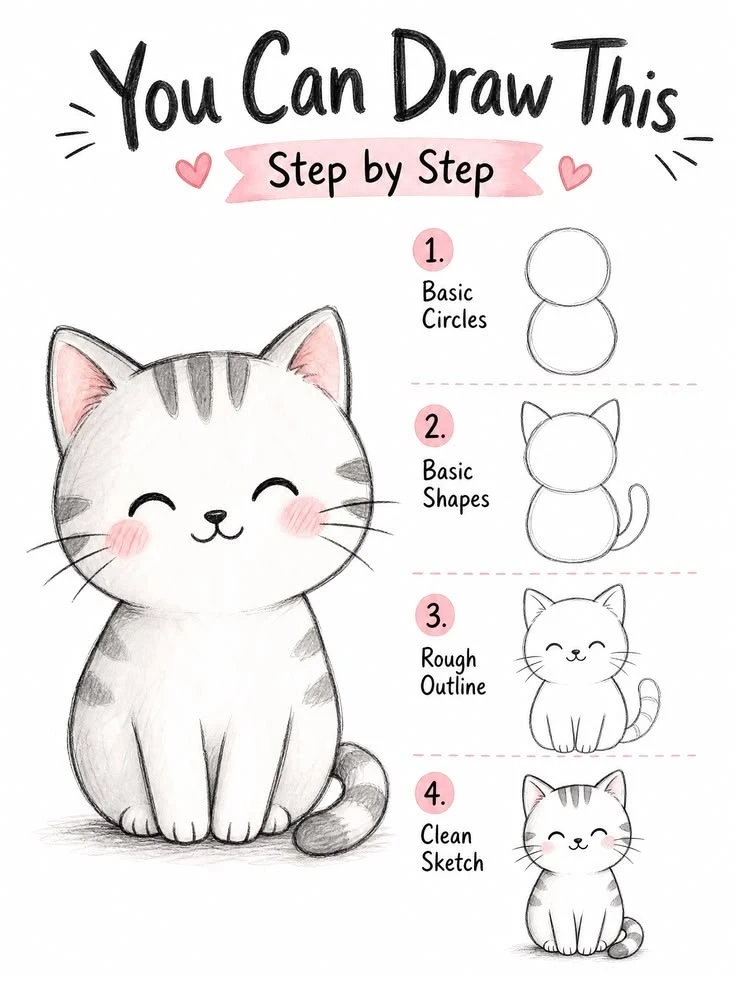 You Can Draw This

Step by Step

1.
Basic Circles

2.
Basic Shapes

3.
Rough Outline

4.
Clean Sketch