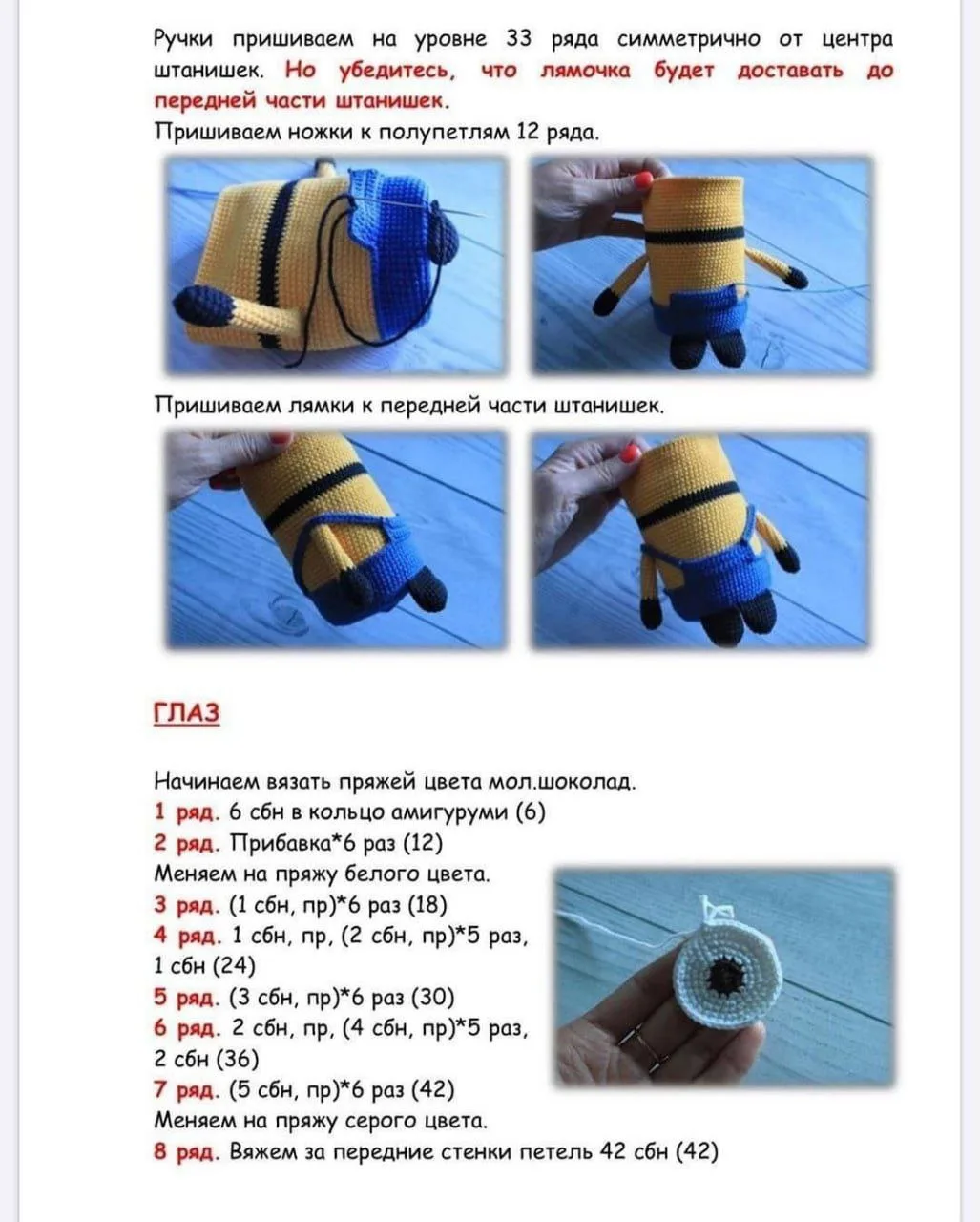 Ручки пришиваем на уровне 33 ряда симметрично от центра штанишек. Но убедитесь, что лямочка будет доставать до передней части штанишек.
Пришиваем ножки к полупетлям 12 ряда.

Пришиваем лямки к передней части штанишек.

ГЛАЗ

Начинаем вязать пряжей цвета мол.шоколад.
1 ряд. 6 сбн в кольцо амигуруми (6)
2 ряд. Прибавка*6 раз (12)
Меняем на пряжу белого цвета.
3 ряд. (1 сбн, пр)*6 раз (18)
4 ряд. 1 сбн, пр, (2 сбн, пр)*5 раз, 1 сбн (24)
5 ряд. (3 сбн, пр)*6 раз (30)
6 ряд. 2 сбн, пр, (4 сбн, пр)*5 раз, 2 сбн (36)
7 ряд. (5 сбн, пр)*6 раз (42)
Меняем на пряжу серого цвета.
8 ряд. Вяжем за передние стенки петель 42 сбн (42)