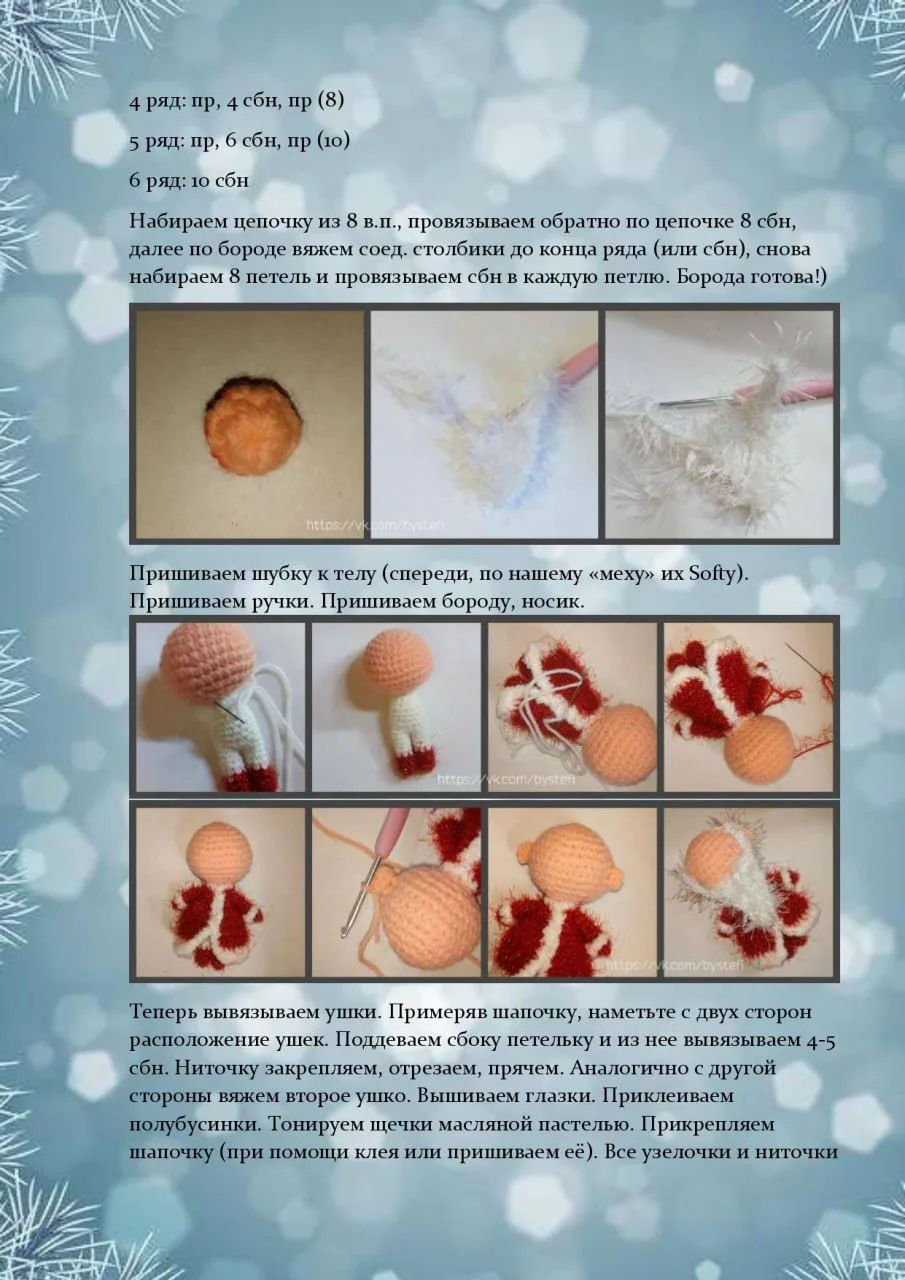 4 ряд: пр, 4 сбн, пр (8)

5 ряд: пр, 6 сбн, пр (10)

6 ряд: 10 сбн

Набираем цепочку из 8 в.п., провязываем обратно по цепочке 8 сбн, далее по бороде вяжем соед. столбики до конца ряда (или сбн), снова набираем 8 петель и провязываем сбн в каждую петлю. Борода готова!)

https://vk.com/bystefi

Пришиваем шубку к телу (спереди, по нашему «меху» их Softy). Пришиваем ручки. Пришиваем бороду, носик.

https://vk.com/bystefi

https://vk.com/bystefi

Теперь вывязываем ушки. Примеряв шапочку, наметьте с двух сторон расположение ушек. Поддеваем сбоку петельку и из нее вывязываем 4-5 сбн. Ниточку закрепляем, отрезаем, прячем. Аналогично с другой стороны вяжем второе ушко. Вышиваем глазки. Приклеиваем полубусинки. Тонируем щечки масляной пастелью. Прикрепляем шапочку (при помощи клея или пришиваем её). Все узелочки и ниточки