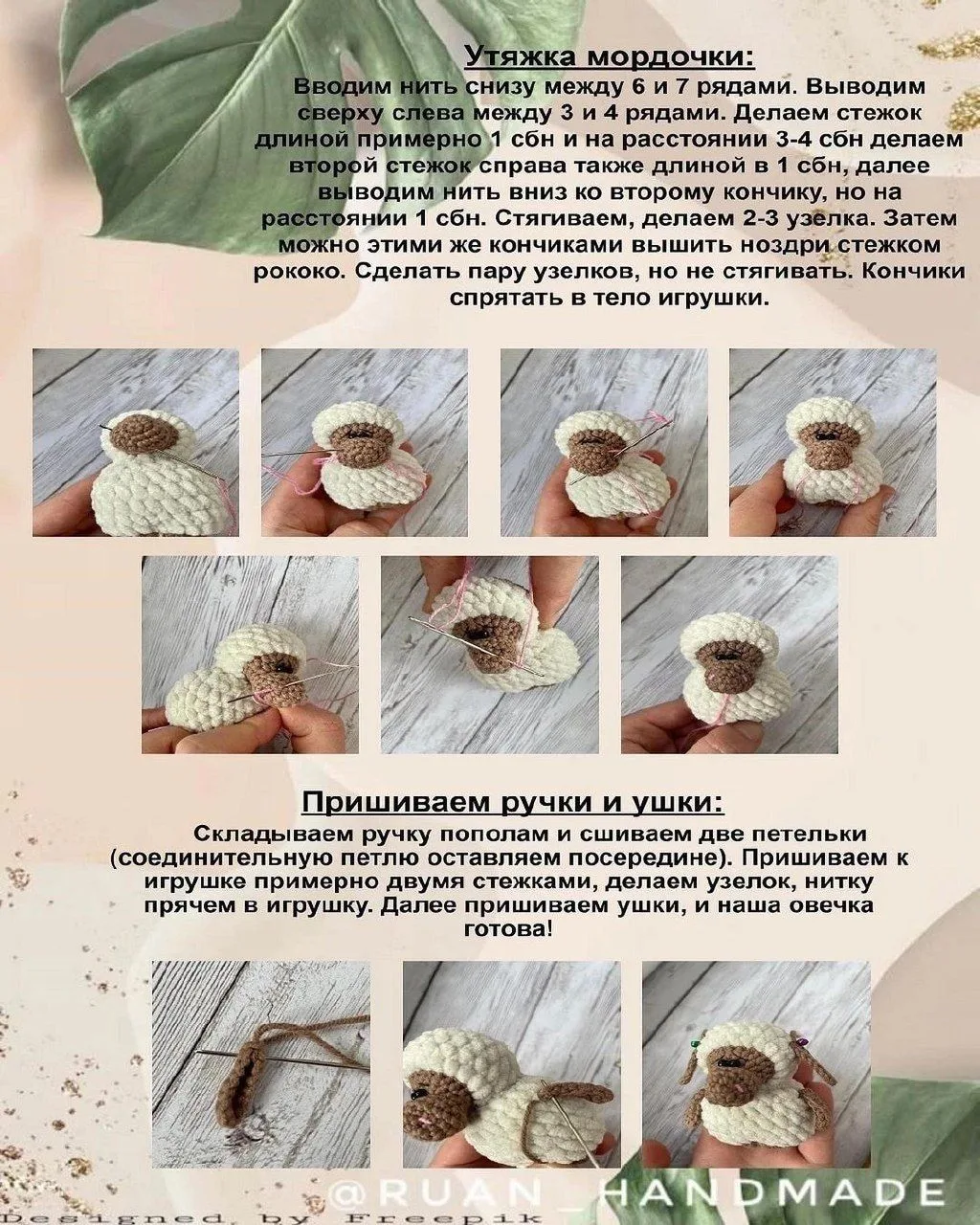 Утяжка мордочки:
Вводим нить снизу между 6 и 7 рядами. Выводим сверху слева между 3 и 4 рядами. Делаем стежок длиной примерно 1 сбн и на расстоянии 3-4 сбн делаем второй стежок справа также длиной в 1 сбн, далее выводим нить вниз ко второму кончику, но на расстоянии 1 сбн. Стягиваем, делаем 2-3 узелка. Затем можно этими же кончиками вышить ноздри стежком рококо. Сделать пару узелков, но не стягивать. Кончики спрятать в тело игрушки.

Пришиваем ручки и ушки:
Складываем ручку пополам и сшиваем две петельки (соединительную петлю оставляем посередине). Пришиваем к игрушке примерно двумя стежками, делаем узелок, нитку прячем в игрушку. Далее пришиваем ушки, и наша овечка готова!

@RUAN_HANDMADE
Designed by Freepik