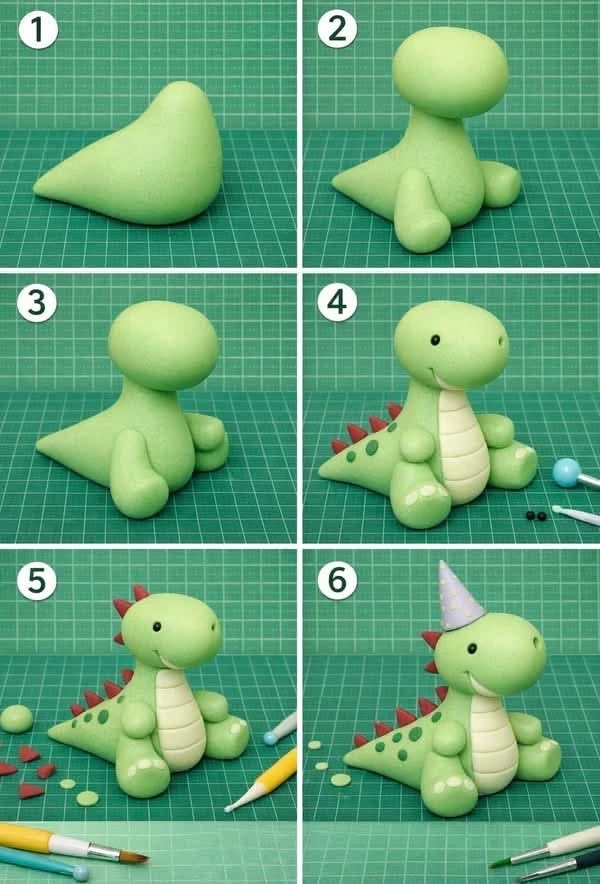 1

2

3

4

5

6