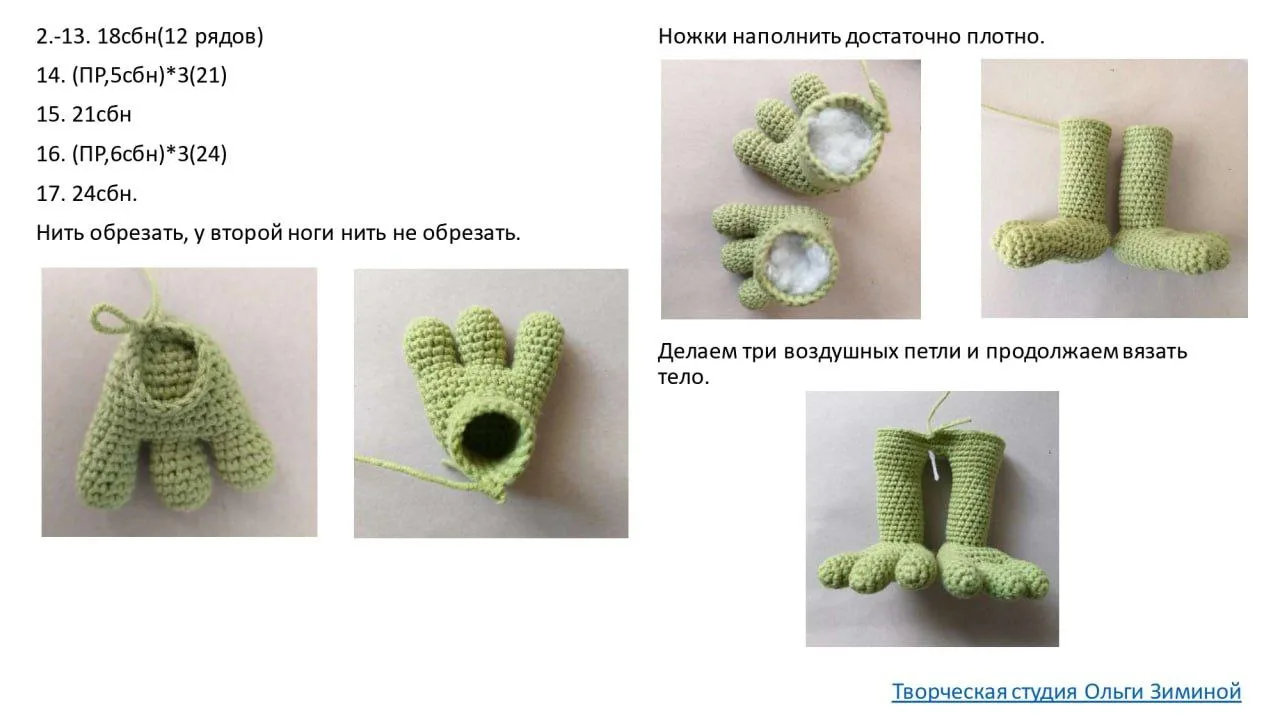 2.-13. 18сбн(12 рядов)

14. (ПР,5сбн)*3(21)

15. 21сбн

16. (ПР,6сбн)*3(24)

17. 24сбн.

Нить обрезать, у второй ноги нить не обрезать.

Ножки наполнить достаточно плотно.

Делаем три воздушных петли и продолжаем вязать тело.

Творческая студия Ольги Зиминой