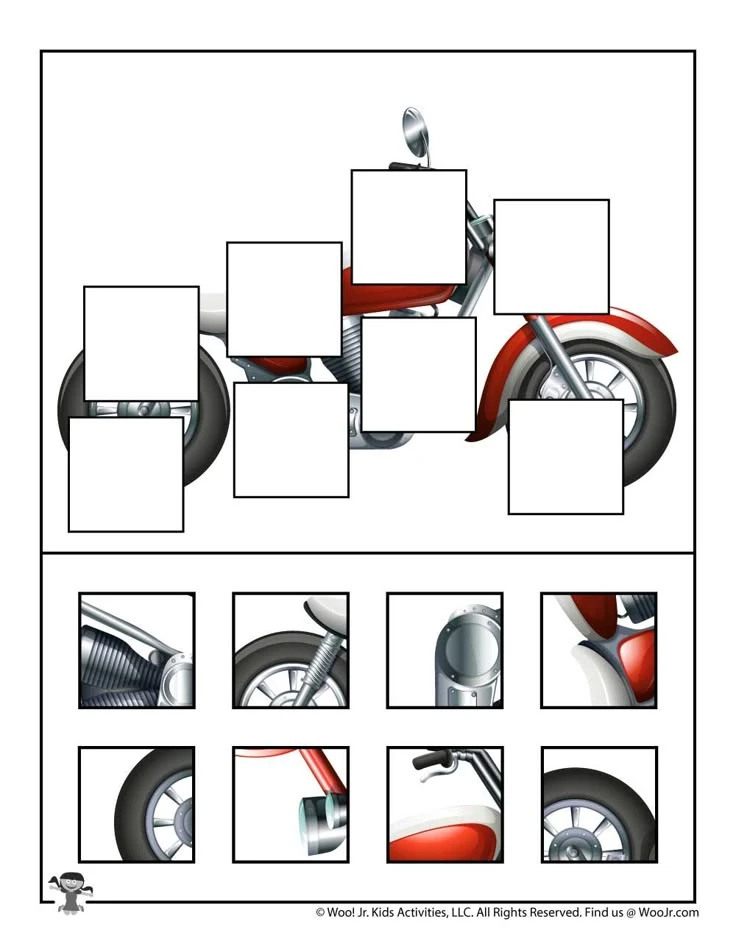 © Woo! Jr. Kids Activities, LLC. All Rights Reserved. Find us @ WooJr.com