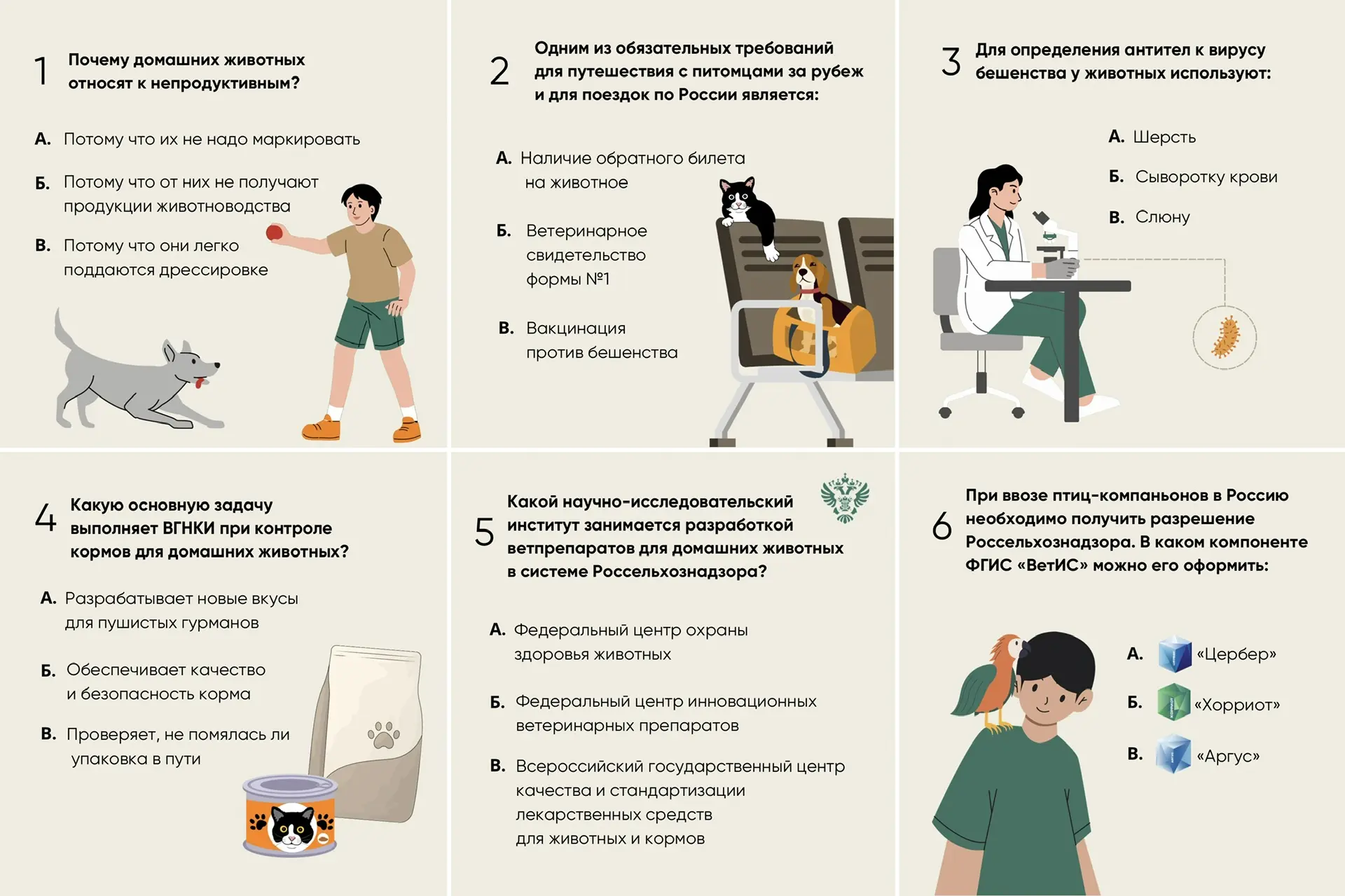 1 Почему домашних животных относят к непродуктивным?

А. Потому что их не надо маркировать

Б. Потому что от них не получают продукции животноводства

В. Потому что они легко поддаются дрессировке

2 Одним из обязательных требований для путешествия с питомцами за рубеж и для поездок по России является:

А. Наличие обратного билета на животное

Б. Ветеринарное свидетельство формы №1

В. Вакцинация против бешенства

3 Для определения антител к вирусу бешенства у животных используют:

А. Шерсть

Б. Сыворотку крови

В. Слюну

4 Какую основную задачу выполняет ВГНКИ при контроле кормов для домашних животных?

А. Разрабатывает новые вкусы для пушистых гурманов

Б. Обеспечивает качество и безопасность корма

В. Проверяет, не помялась ли упаковка в пути

5 Какой научно-исследовательский институт занимается разработкой ветпрепаратов для домашних животных в системе Россельхознадзора?

А. Федеральный центр охраны здоровья животных

Б. Федеральный центр инновационных ветеринарных препаратов

В. Всероссийский государственный центр качества и стандартизации лекарственных средств для животных и кормов

6 При ввозе птиц-компаньонов в Россию необходимо получить разрешение Россельхознадзора. В каком компоненте ФГИС «ВетИС» можно его оформить:

А. «Цербер»

Б. «Хорриот»

В. «Аргус»