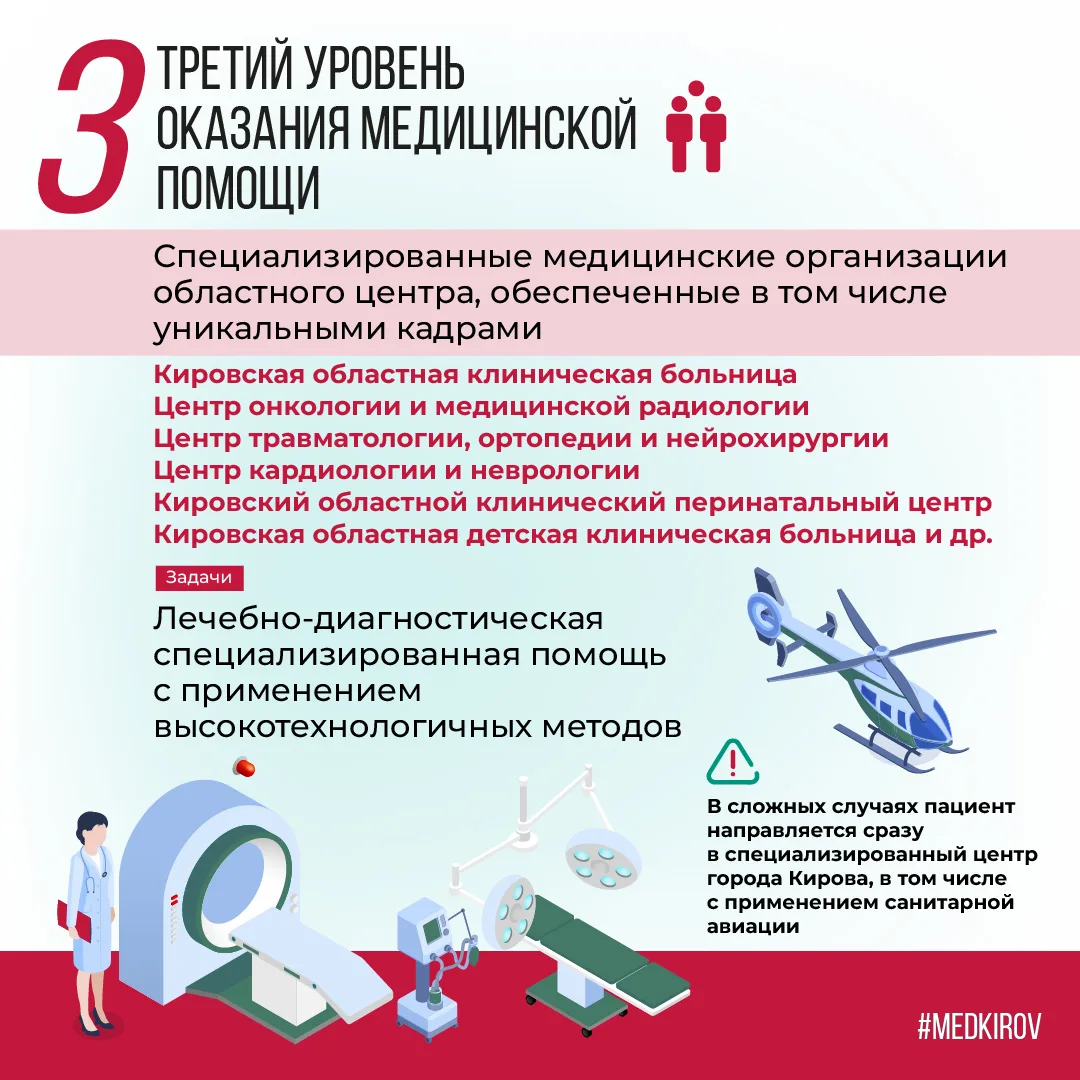 3 ТРЕТИЙ УРОВЕНЬ ОКАЗАНИЯ МЕДИЦИНСКОЙ ПОМОЩИ

Специализированные медицинские организации областного центра, обеспеченные в том числе уникальными кадрами

Кировская областная клиническая больница
Центр онкологии и медицинской радиологии
Центр травматологии, ортопедии и нейрохирургии
Центр кардиологии и неврологии
Кировский областной клинический перинатальный центр
Кировская областная детская клиническая больница и др.

Задачи

Лечебно-диагностическая специализированная помощь с применением высокотехнологичных методов

В сложных случаях пациент направляется сразу в специализированный центр города Кирова, в том числе с применением санитарной авиации

#MEDKIROV