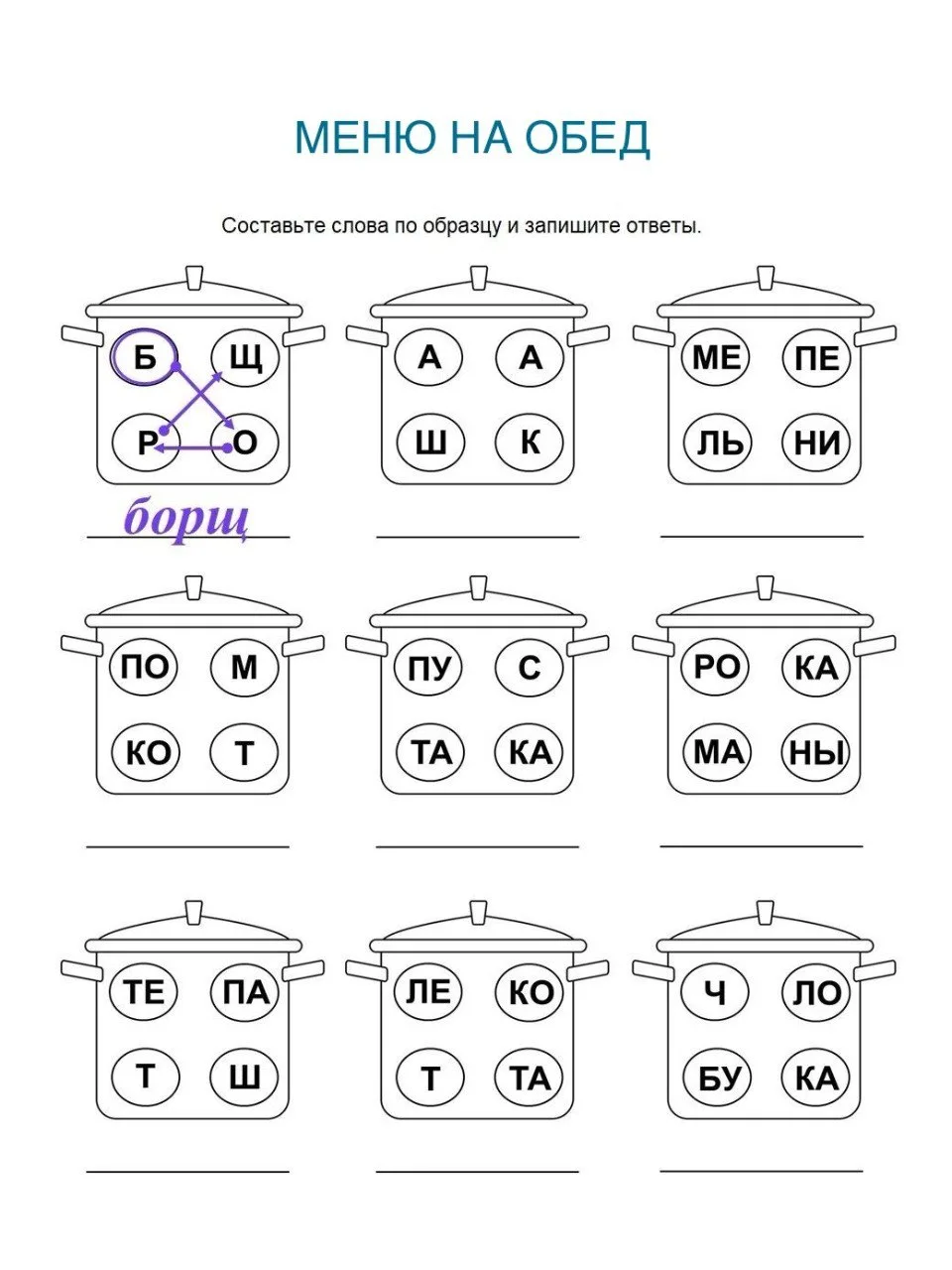 МЕНЮ НА ОБЕД

Составьте слова по образцу и запишите ответы.

Б Щ
Р О
борщ

А А
Ш К

МЕ ПЕ
ЛЬ НИ

ПО М
КО Т

ПУ С
ТА КА

РО КА
МА НЫ

ТЕ ПА
Т Ш

ЛЕ КО
Т ТА

Ч ЛО
БУ КА