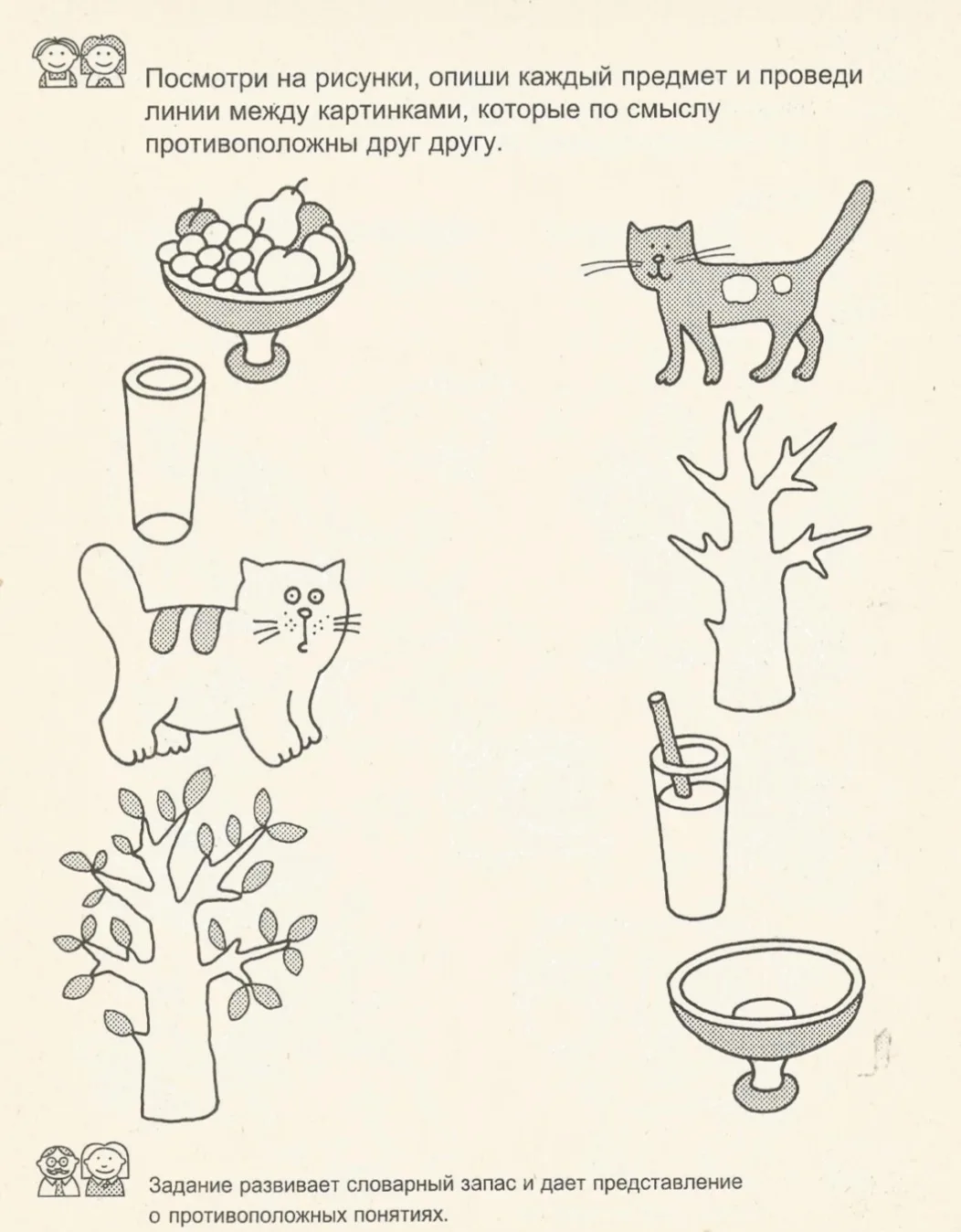 Посмотри на рисунки, опиши каждый предмет и проведи линии между картинками, которые по смыслу противоположны друг другу.

Задание развивает словарный запас и дает представление о противоположных понятиях.