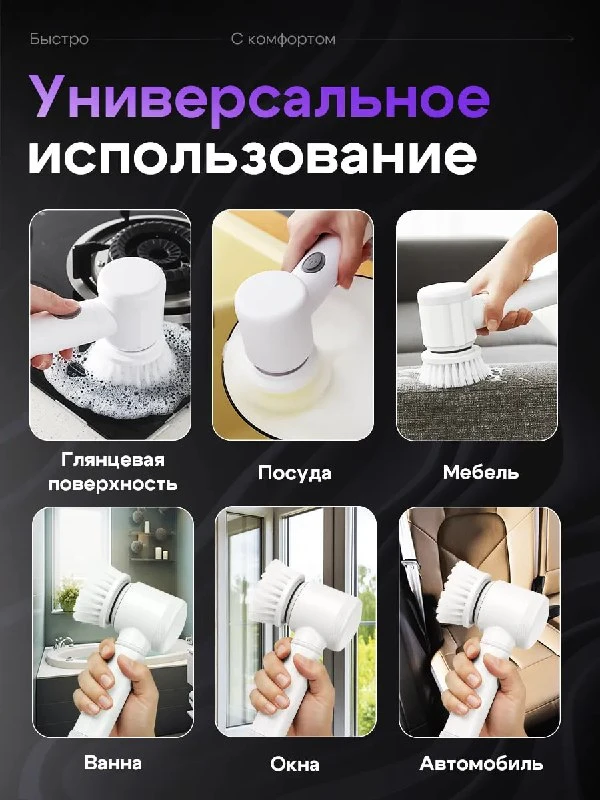 Быстро

С комфортом

Универсальное использование

Глянцевая поверхность

Посуда

Мебель

Ванна

Окна

Автомобиль