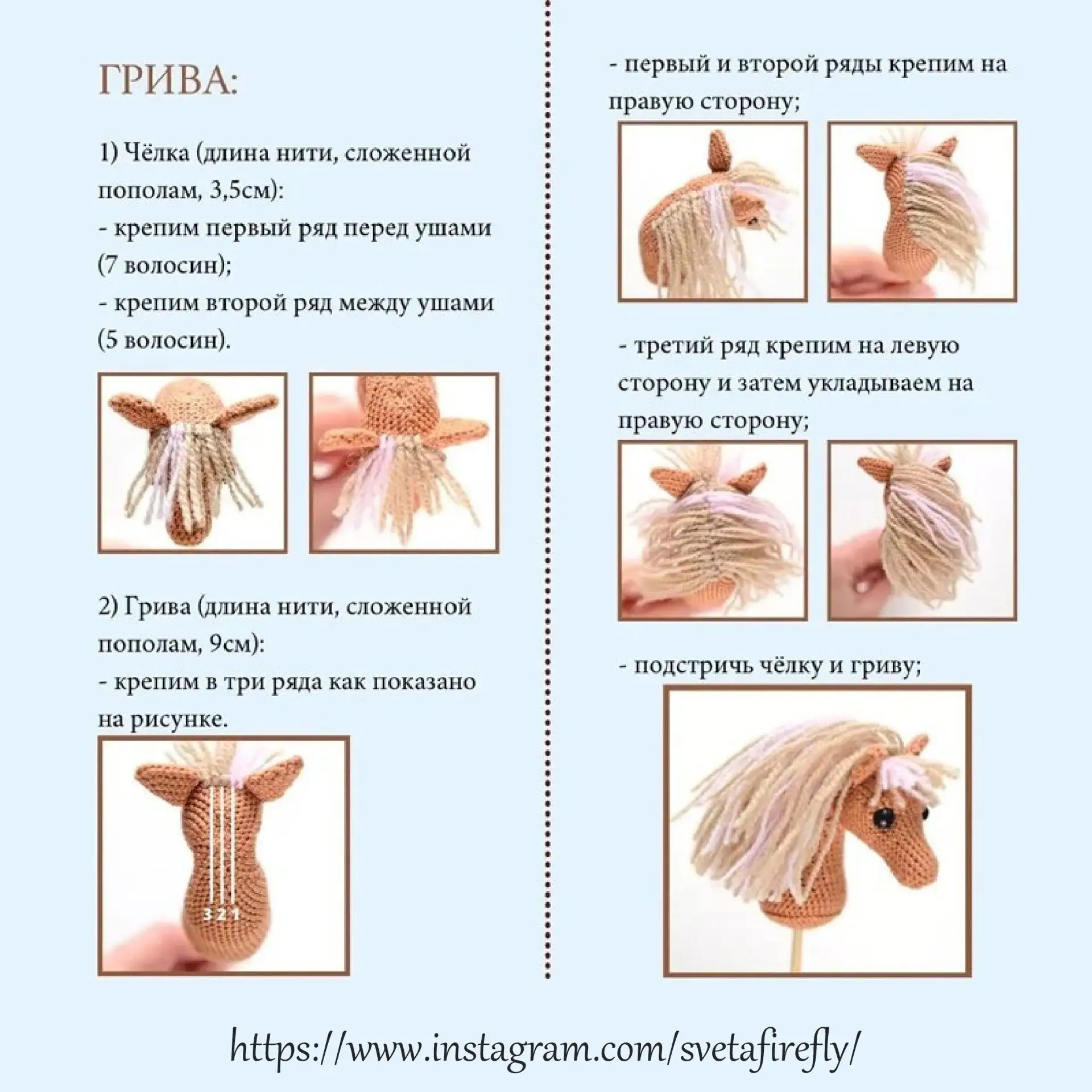 ГРИВА:

1) Чёлка (длина нити, сложенной пополам, 3,5см):
- крепим первый ряд перед ушами (7 волосин);
- крепим второй ряд между ушами (5 волосин).

2) Грива (длина нити, сложенной пополам, 9см):
- крепим в три ряда как показано на рисунке.

3 2 1

- первый и второй ряды крепим на правую сторону;

- третий ряд крепим на левую сторону и затем укладываем на правую сторону;

- подстричь чёлку и гриву;

https://www.instagram.com/svetafirefly/