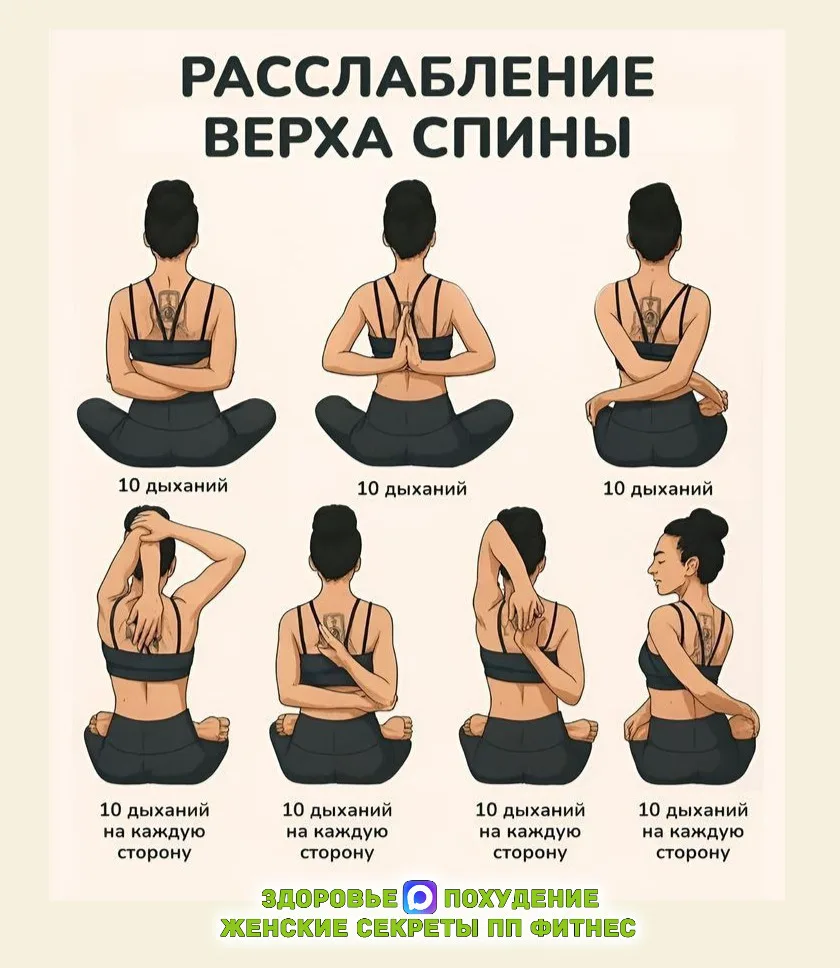 РАССЛАБЛЕНИЕ ВЕРХА СПИНЫ

10 дыханий

10 дыханий

10 дыханий

10 дыханий на каждую сторону

10 дыханий на каждую сторону

10 дыханий на каждую сторону

10 дыханий на каждую сторону

ЗДОРОВЬЕ ПОХУДЕНИЕ
ЖЕНСКИЕ СЕКРЕТЫ ПП ФИТНЕС