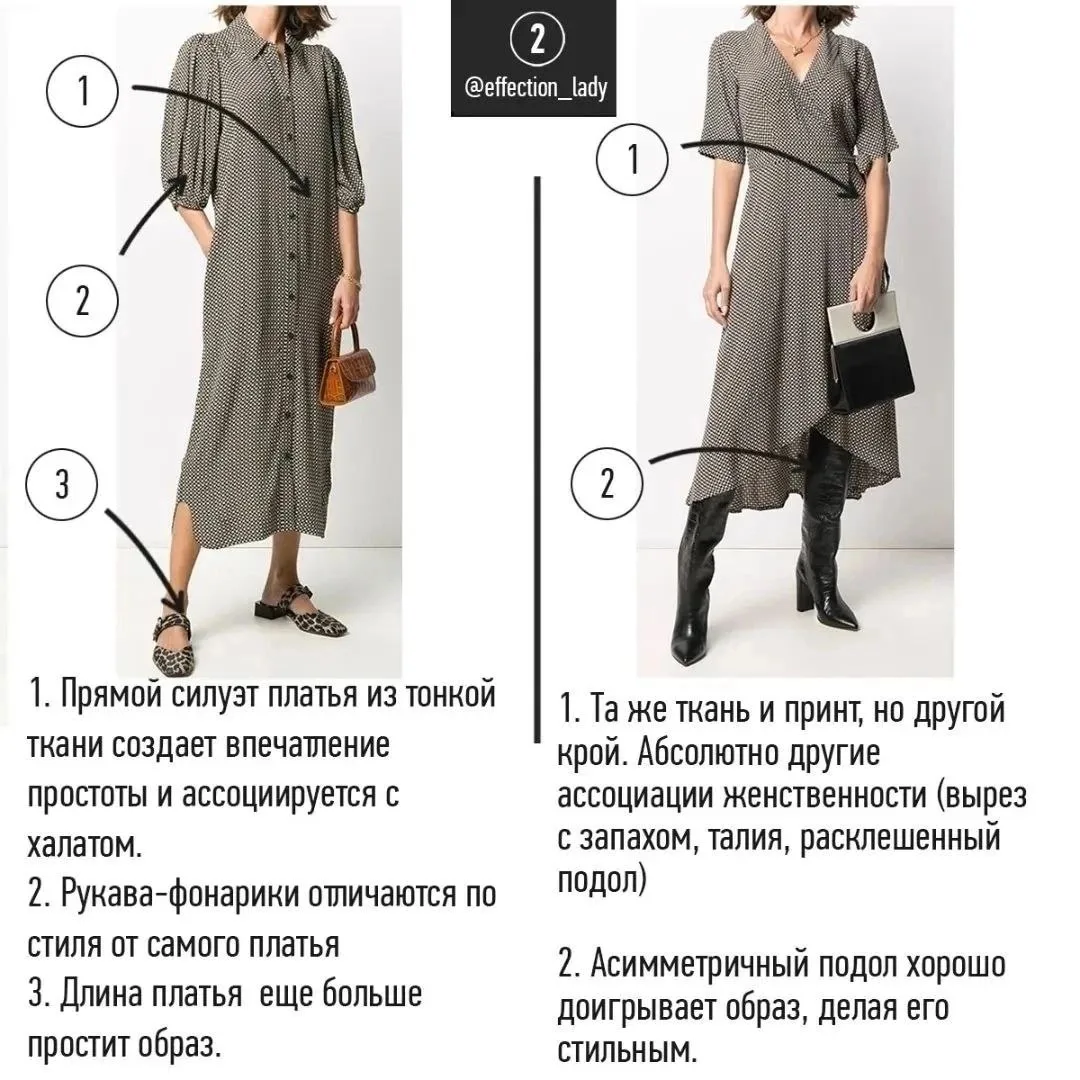 2
@effection_lady

1

2

3

1. Прямой силуэт платья из тонкой ткани создает впечатление простоты и ассоциируется с халатом.
2. Рукава-фонарики отличаются по стиля от самого платья
3. Длина платья еще больше простит образ.

1

2

1. Та же ткань и принт, но другой крой. Абсолютно другие ассоциации женственности (вырез с запахом, талия, расклешенный подол)

2. Асимметричный подол хорошо доигрывает образ, делая его стильным.