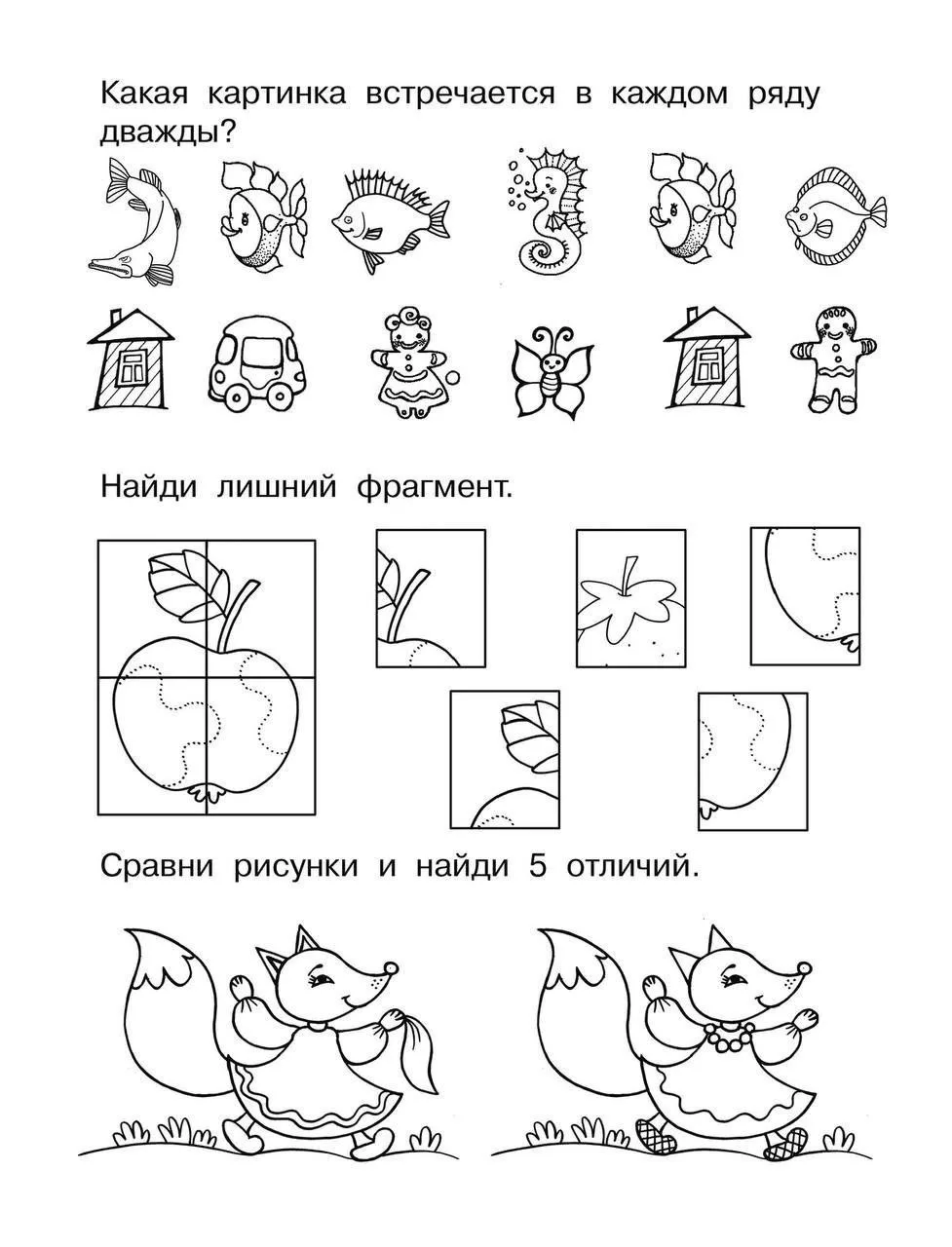 Какая картинка встречается в каждом ряду дважды?

Найди лишний фрагмент.

Сравни рисунки и найди 5 отличий.