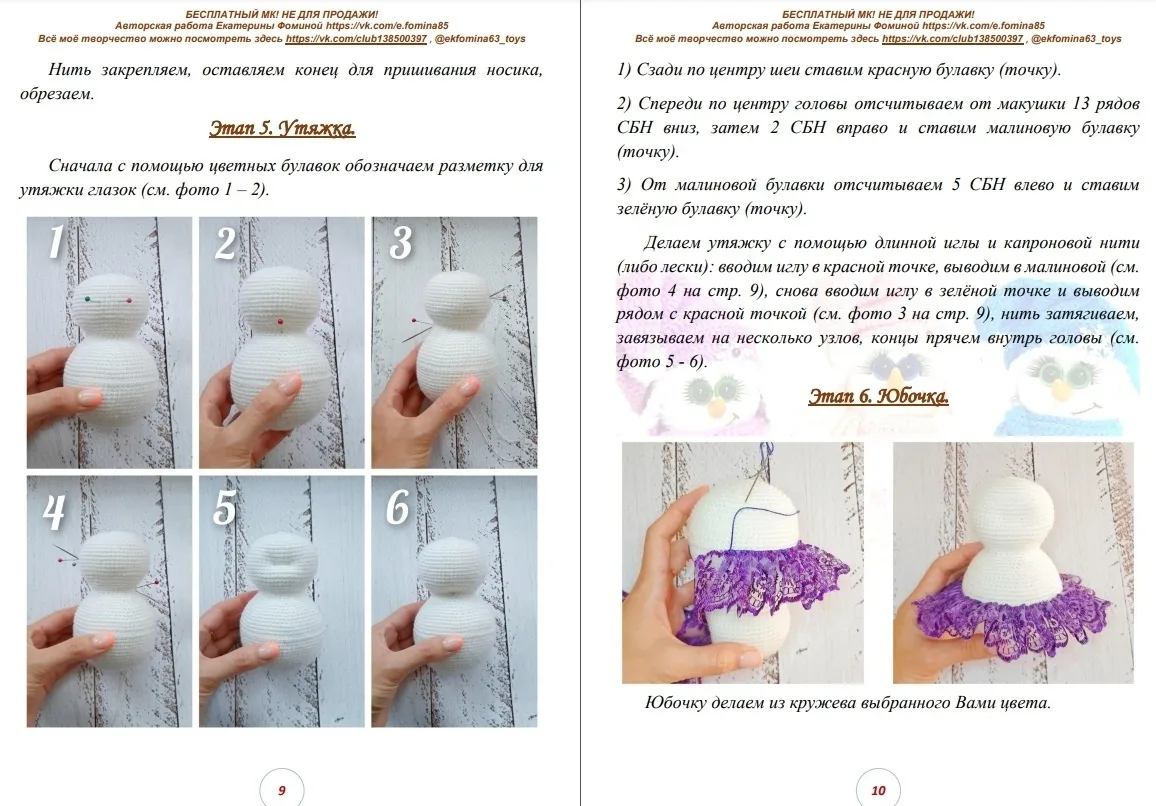 БЕСПЛАТНЫЙ МК! НЕ ДЛЯ ПРОДАЖИ!
Авторская работа Екатерины Фоминой https://vk.com/e.fomina85
Всё моё творчество можно посмотреть здесь https://vk.com/club138500397 , @ekfomina63_toys

Нить закрепляем, оставляем конец для пришивания носика, обрезаем.

Этап 5. Утяжка.

Сначала с помощью цветных булавок обозначаем разметку для утяжки глазок (см. фото 1 – 2).

1 2 3 4 5 6

9

БЕСПЛАТНЫЙ МК! НЕ ДЛЯ ПРОДАЖИ!
Авторская работа Екатерины Фоминой https://vk.com/e.fomina85
Всё моё творчество можно посмотреть здесь https://vk.com/club138500397 , @ekfomina63_toys

1) Сзади по центру шеи ставим красную булавку (точку).

2) Спереди по центру головы отсчитываем от макушки 13 рядов СБН вниз, затем 2 СБН вправо и ставим малиновую булавку (точку).

3) От малиновой булавки отсчитываем 5 СБН влево и ставим зелёную булавку (точку).

Делаем утяжку с помощью длинной иглы и капроновой нити (либо лески): вводим иглу в красной точке, выводим в малиновой (см. фото 4 на стр. 9), снова вводим иглу в зелёной точке и выводим рядом с красной точкой (см. фото 3 на стр. 9), нить затягиваем, завязываем на несколько узлов, концы прячем внутрь головы (см. фото 5 - 6).

Этап 6. Юбочка.

Юбочку делаем из кружева выбранного Вами цвета.

10