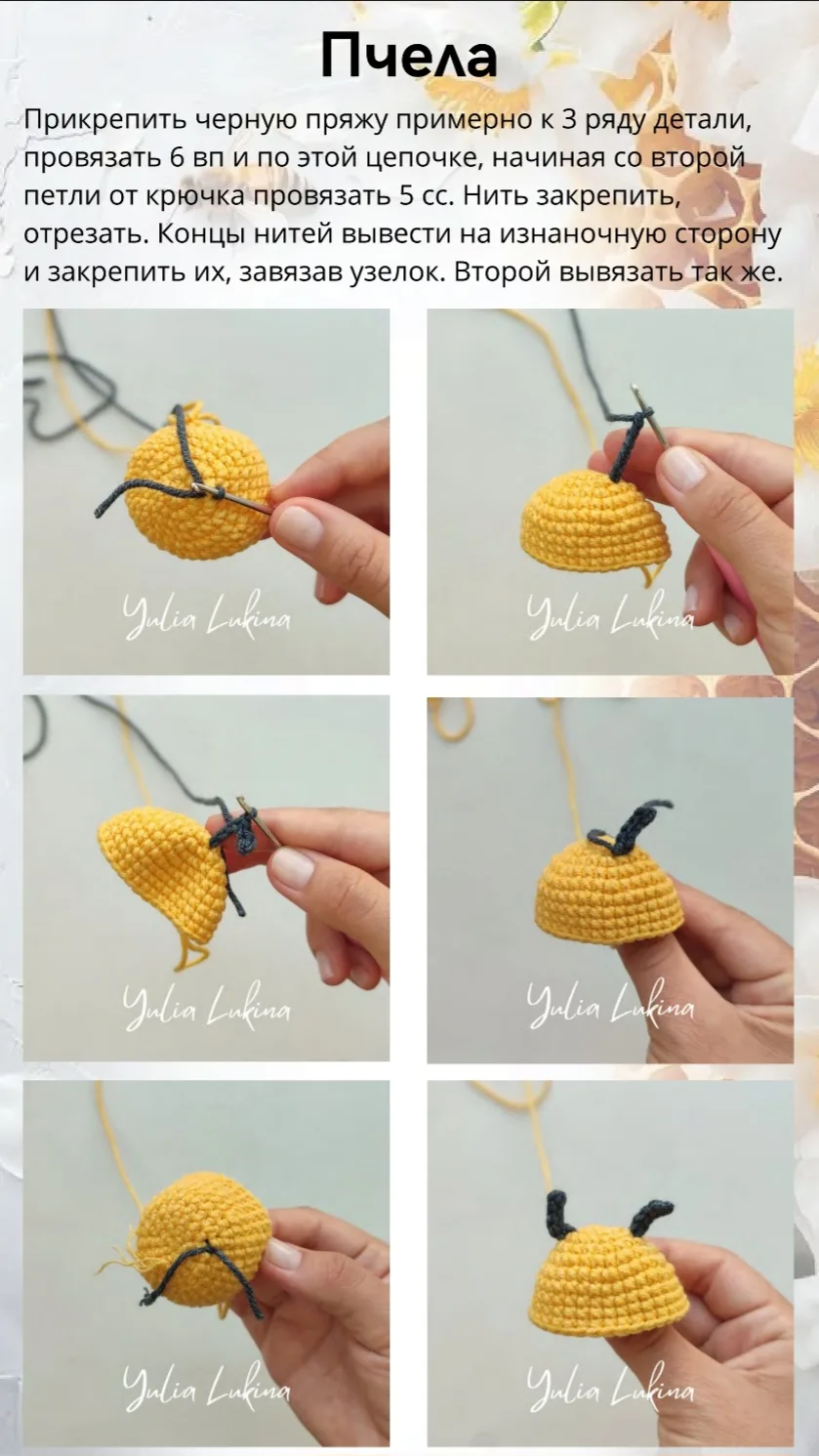 Пчела

Прикрепить черную пряжу примерно к 3 ряду детали, провязать 6 вп и по этой цепочке, начиная со второй петли от крючка провязать 5 сс. Нить закрепить, отрезать. Концы нитей вывести на изнаночную сторону и закрепить их, завязав узелок. Второй вывязать так же.

Yulia Lukina

Yulia Lukina

Yulia Lukina

Yulia Lukina

Yulia Lukina

Yulia Lukina