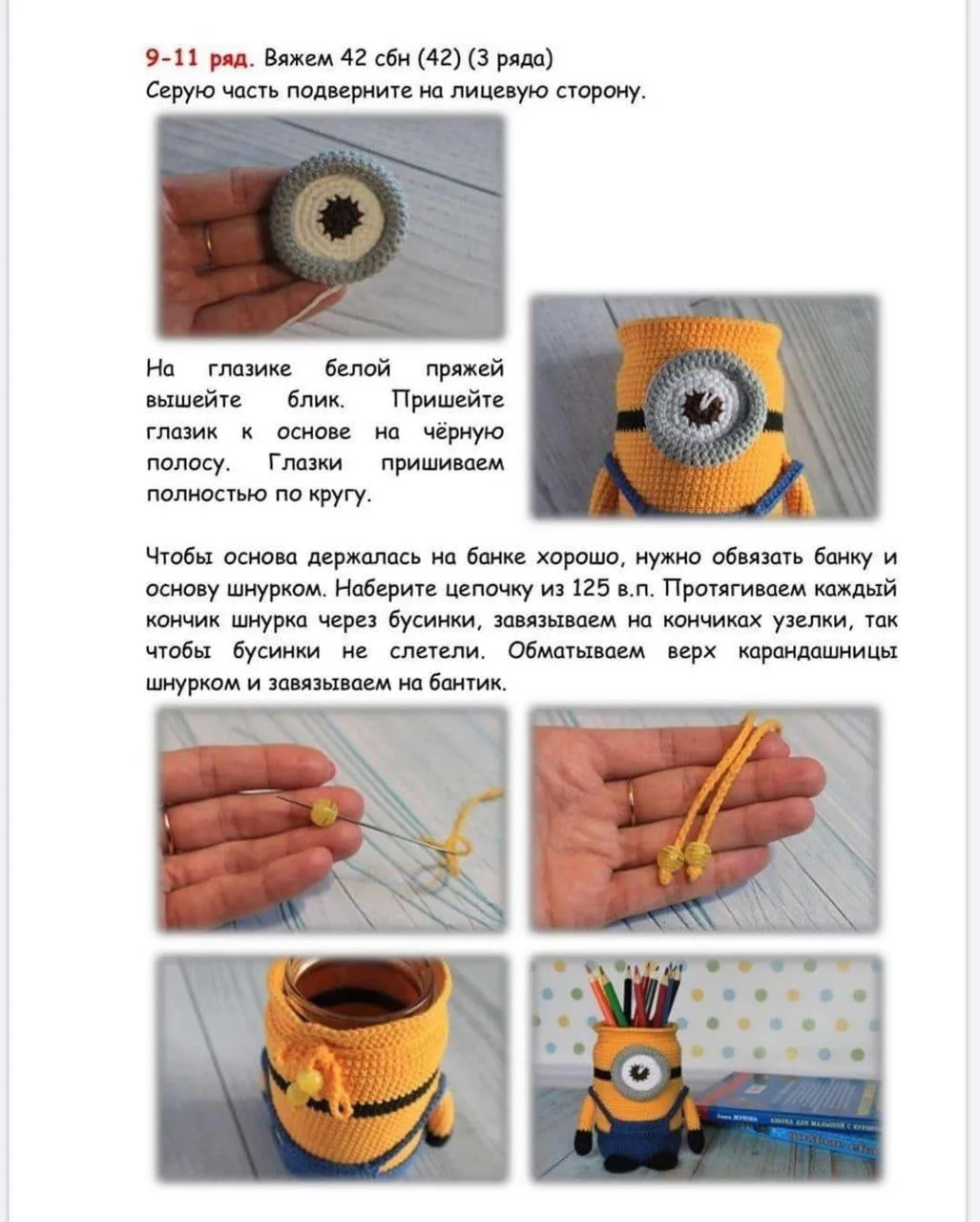 9-11 ряд. Вяжем 42 сбн (42) (3 ряда)
Серую часть подверните на лицевую сторону.

На глазике белой пряжей вышейте блик. Пришейте глазик к основе на чёрную полосу. Глазки пришиваем полностью по кругу.

Чтобы основа держалась на банке хорошо, нужно обвязать банку и основу шнурком. Наберите цепочку из 125 в.п. Протягиваем каждый кончик шнурка через бусинки, завязываем на кончиках узелки, так чтобы бусинки не слетели. Обматываем верх карандашницы шнурком и завязываем на бантик.