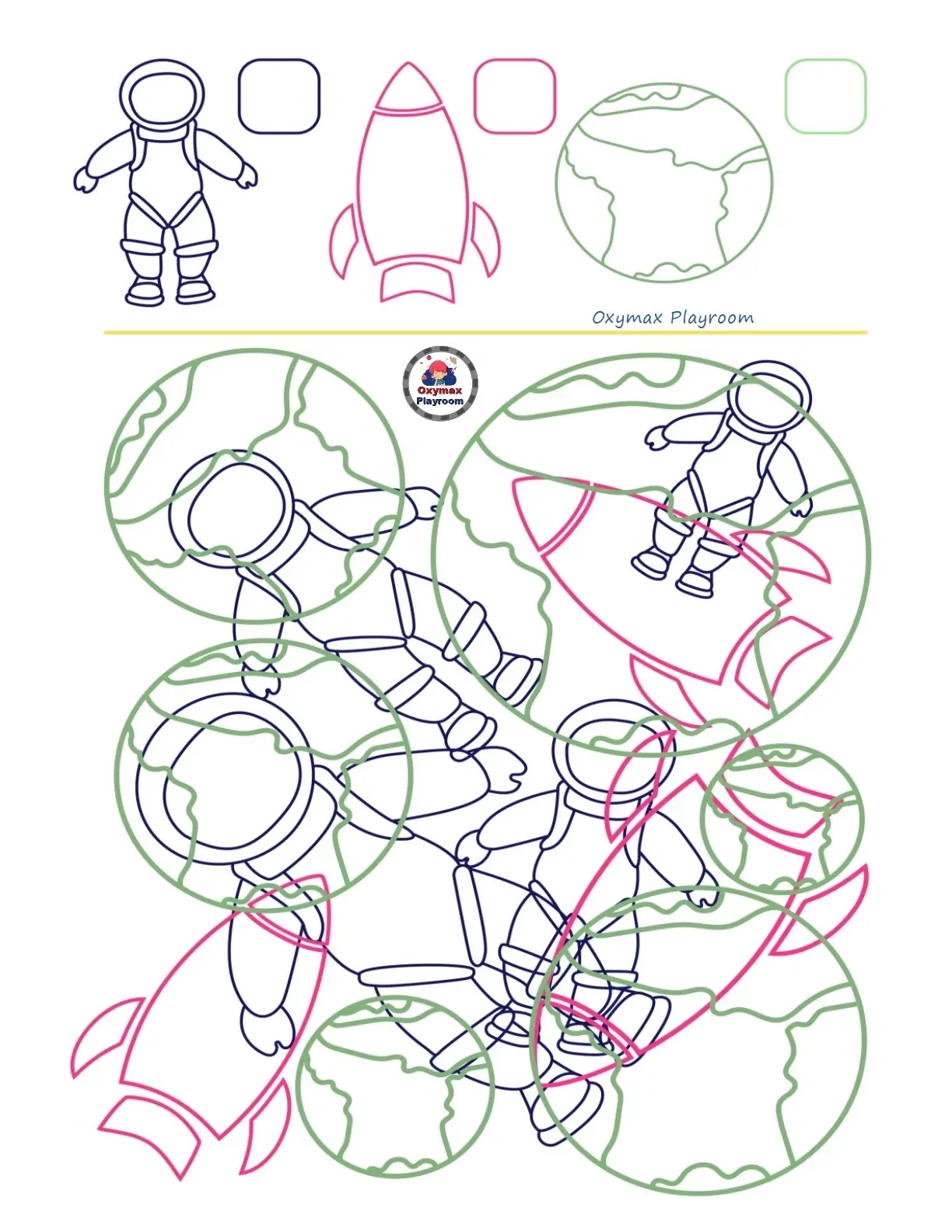 Oxymax Playroom

Oxymax Playroom