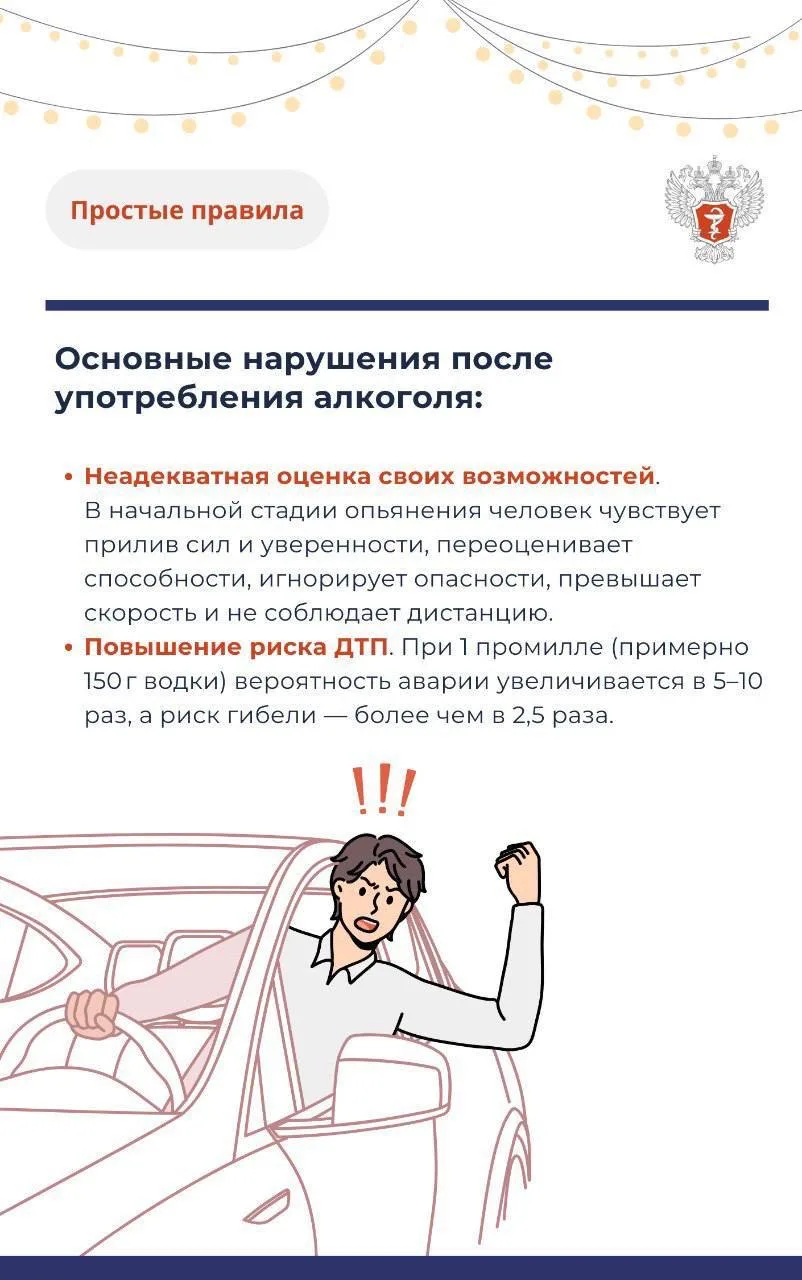 Простые правила

Основные нарушения после употребления алкоголя:

• Неадекватная оценка своих возможностей. В начальной стадии опьянения человек чувствует прилив сил и уверенности, переоценивает способности, игнорирует опасности, превышает скорость и не соблюдает дистанцию.
• Повышение риска ДТП. При 1 промилле (примерно 150 г водки) вероятность аварии увеличивается в 5–10 раз, а риск гибели — более чем в 2,5 раза.

!!!