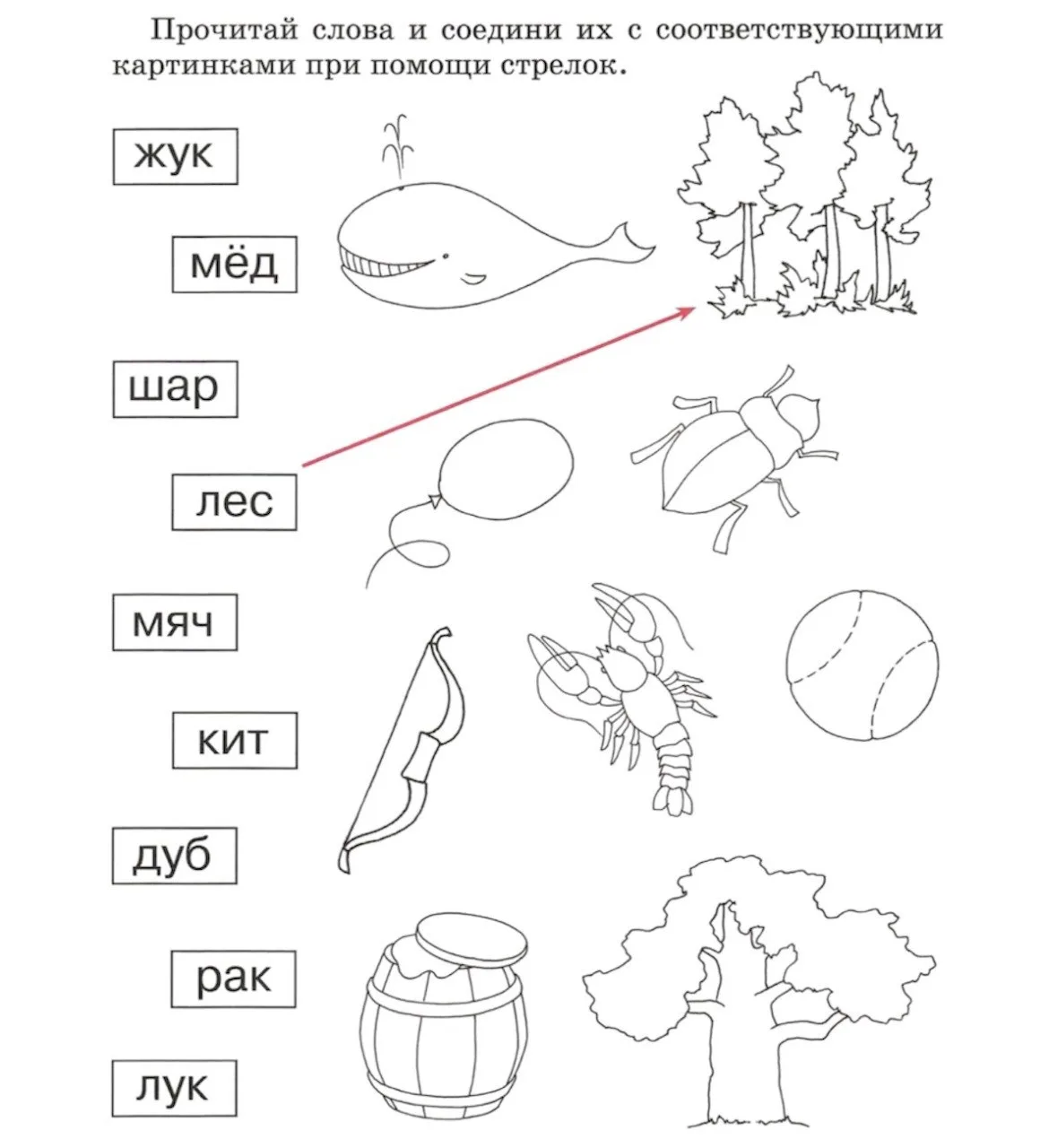 Прочитай слова и соедини их с соответствующими картинками при помощи стрелок.

жук

мёд

шар

лес

мяч

кит

дуб

рак

лук