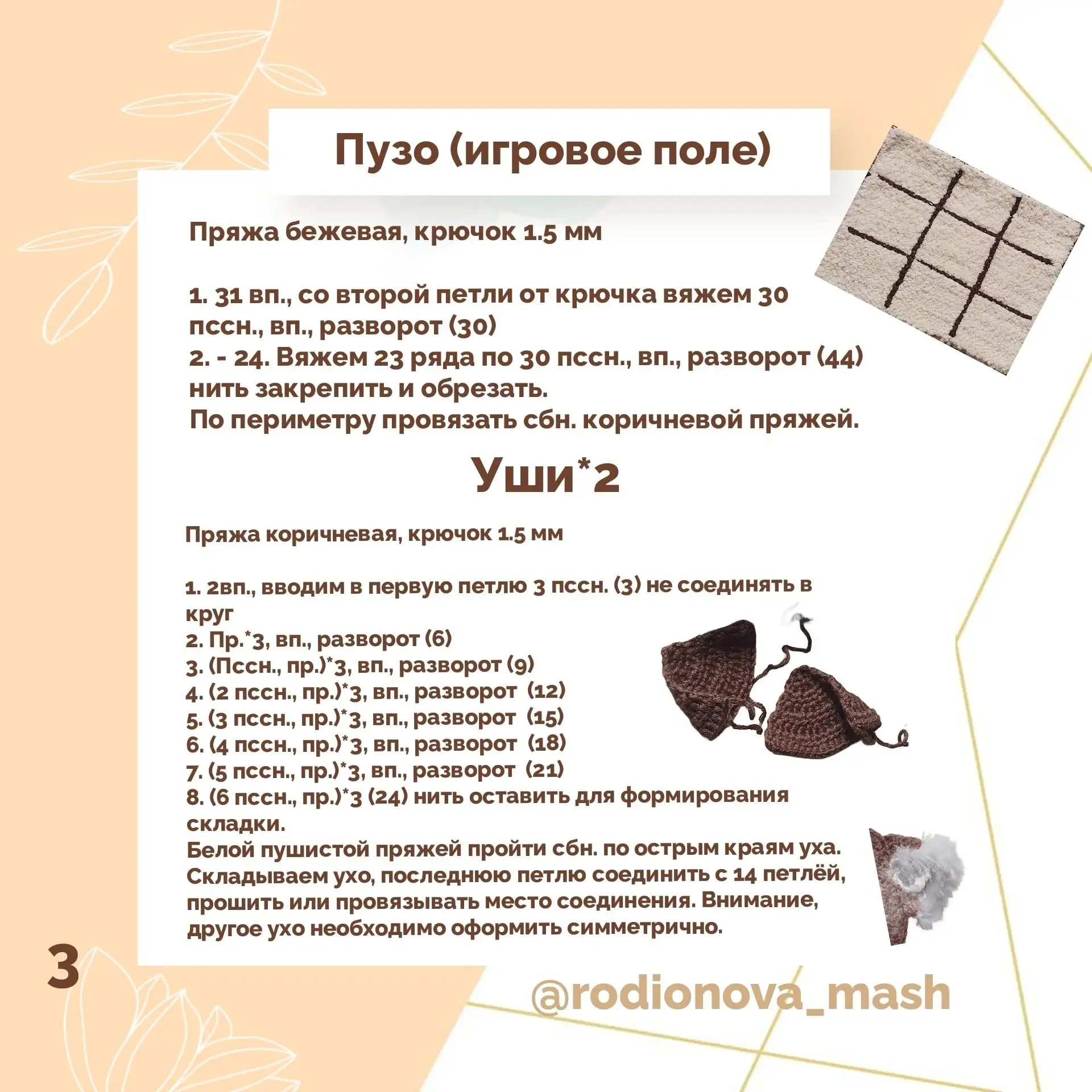 Пузо (игровое поле)

Пряжа бежевая, крючок 1.5 мм

1. 31 вп., со второй петли от крючка вяжем 30 пссн., вп., разворот (30)
2. - 24. Вяжем 23 ряда по 30 пссн., вп., разворот (44) нить закрепить и обрезать.
По периметру провязать сбн. коричневой пряжей.

Уши*2

Пряжа коричневая, крючок 1.5 мм

1. 2вп., вводим в первую петлю 3 пссн. (3) не соединять в круг
2. Пр.*3, вп., разворот (6)
3. (Пссн., пр.)*3, вп., разворот (9)
4. (2 пссн., пр.)*3, вп., разворот (12)
5. (3 пссн., пр.)*3, вп., разворот (15)
6. (4 пссн., пр.)*3, вп., разворот (18)
7. (5 пссн., пр.)*3, вп., разворот (21)
8. (6 пссн., пр.)*3 (24) нить оставить для формирования складки.
Белой пушистой пряжей пройти сбн. по острым краям уха.
Складываем ухо, последнюю петлю соединить с 14 петлёй, прошить или провязывать место соединения. Внимание, другое ухо необходимо оформить симметрично.

3

@rodionova_mash