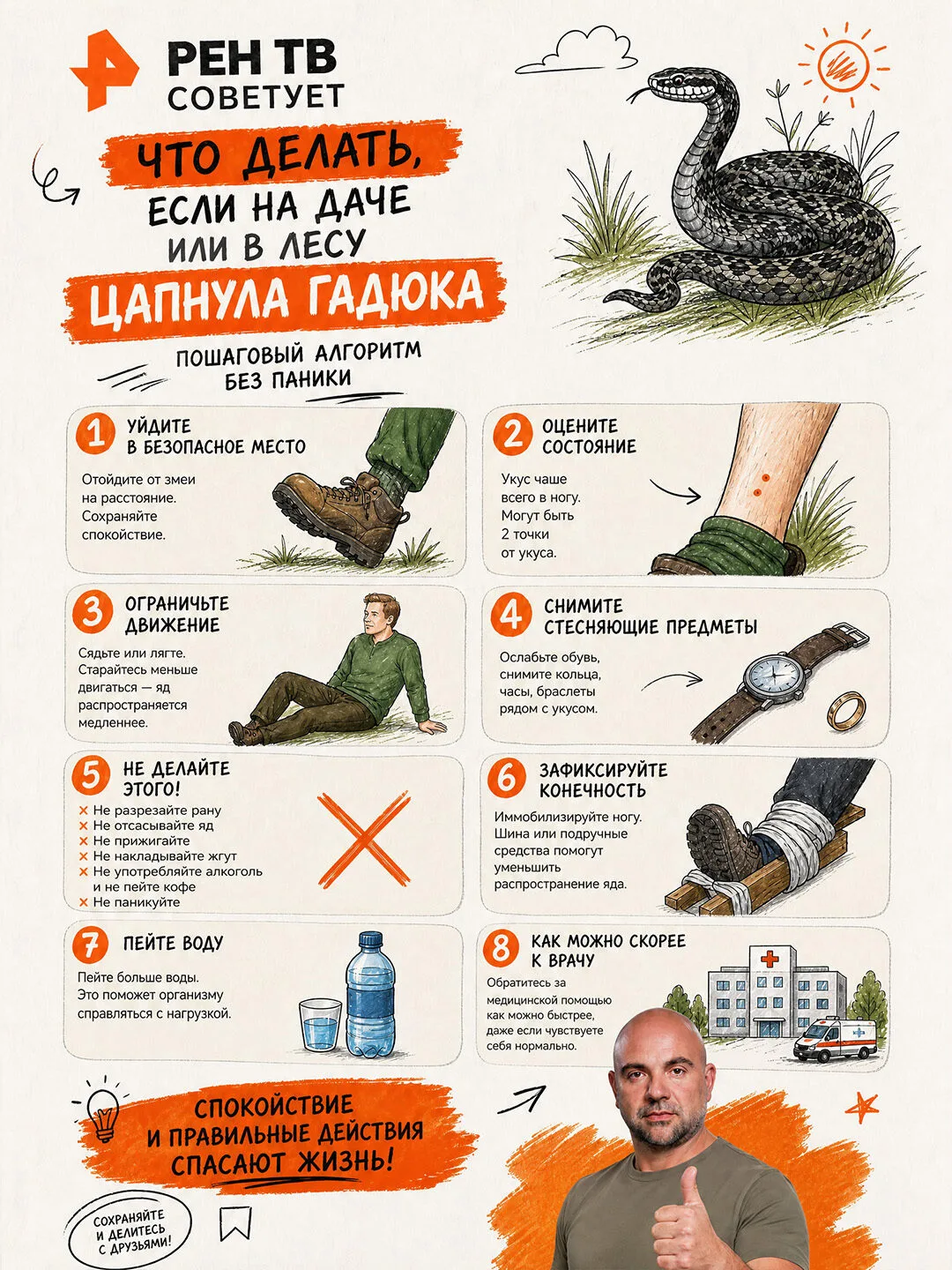 РЕН ТВ
СОВЕТУЕТ

ЧТО ДЕЛАТЬ,
ЕСЛИ НА ДАЧЕ
ИЛИ В ЛЕСУ
ЦАПНУЛА ГАДЮКА

ПОШАГОВЫЙ АЛГОРИТМ
БЕЗ ПАНИКИ

1 УЙДИТЕ В БЕЗОПАСНОЕ МЕСТО

Отойдите от змеи на расстояние. Сохраняйте спокойствие.

2 ОЦЕНИТЕ СОСТОЯНИЕ

Укус чаще всего в ногу. Могут быть 2 точки от укуса.

3 ОГРАНИЧЬТЕ ДВИЖЕНИЕ

Сядьте или лягте. Старайтесь меньше двигаться — яд распространяется медленнее.

4 СНИМИТЕ СТЕСНЯЮЩИЕ ПРЕДМЕТЫ

Ослабьте обувь, снимите кольца, часы, браслеты рядом с укусом.

5 НЕ ДЕЛАЙТЕ ЭТОГО!

× Не разрезайте рану
× Не отсасывайте яд
× Не прижигайте
× Не накладывайте жгут
× Не употребляйте алкоголь и не пейте кофе
× Не паникуйте

6 ЗАФИКСИРУЙТЕ КОНЕЧНОСТЬ

Иммобилизируйте ногу. Шина или подручные средства помогут уменьшить распространение яда.

7 ПЕЙТЕ ВОДУ

Пейте больше воды. Это поможет организму справляться с нагрузкой.

8 КАК МОЖНО СКОРЕЕ К ВРАЧУ

Обратитесь за медицинской помощью как можно быстрее, даже если чувствуете себя нормально.

СПОКОЙСТВИЕ
И ПРАВИЛЬНЫЕ ДЕЙСТВИЯ
СПАСАЮТ ЖИЗНЬ!

СОХРАНЯЙТЕ И ДЕЛИТЕСЬ С ДРУЗЬЯМИ!