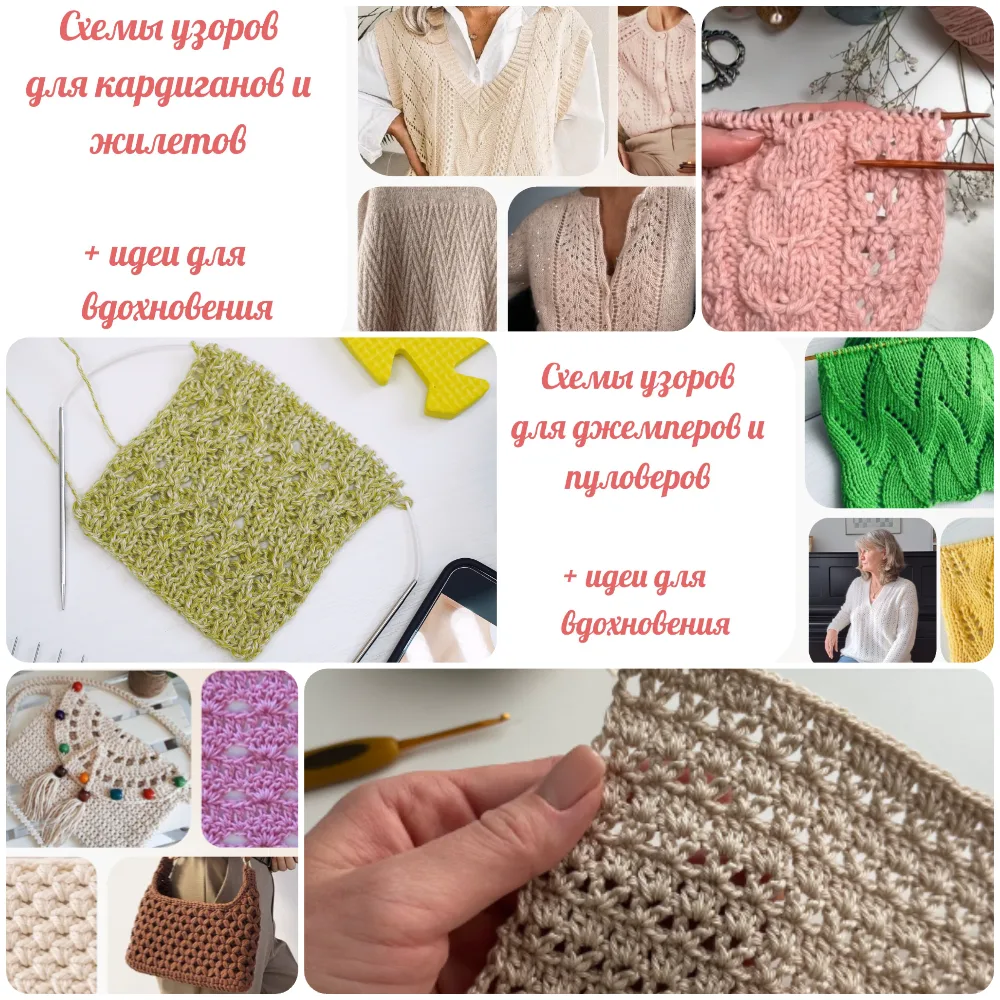 Схемы узоров для кардиганов и жилетов

+ идеи для вдохновения

Схемы узоров для джемперов и пуловеров

+ идеи для вдохновения