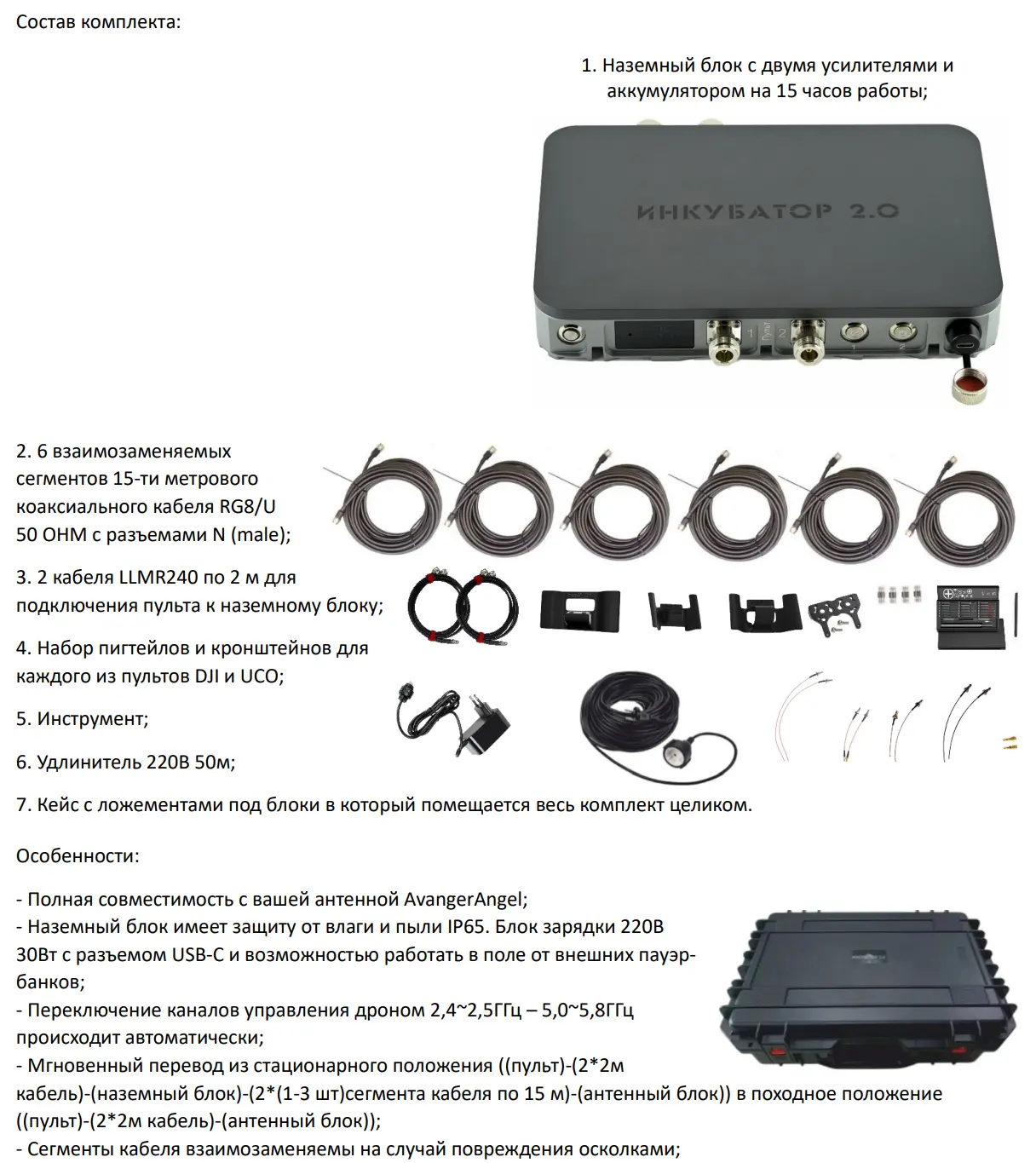 Состав комплекта:

1. Наземный блок с двумя усилителями и аккумулятором на 15 часов работы;

ИНКУБАТОР 2.0

1 Пульт 2 1 2

2. 6 взаимозаменяемых сегментов 15-ти метрового коаксиального кабеля RG8/U 50 OHM с разъемами N (male);

3. 2 кабеля LLMR240 по 2 м для подключения пульта к наземному блоку;

4. Набор пигтейлов и кронштейнов для каждого из пультов DJI и UCO;

5. Инструмент;

6. Удлинитель 220В 50м;

7. Кейс с ложементами под блоки в который помещается весь комплект целиком.

Особенности:

- Полная совместимость с вашей антенной AvangerAngel;
- Наземный блок имеет защиту от влаги и пыли IP65. Блок зарядки 220В 30Вт с разъемом USB-C и возможностью работать в поле от внешних пауэр-банков;
- Переключение каналов управления дроном 2,4~2,5ГГц – 5,0~5,8ГГц происходит автоматически;
- Мгновенный перевод из стационарного положения ((пульт)-(2*2м кабель)-(наземный блок)-(2*(1-3 шт)сегмента кабеля по 15 м)-(антенный блок)) в походное положение ((пульт)-(2*2м кабель)-(антенный блок));
- Сегменты кабеля взаимозаменяемы на случай повреждения осколками;