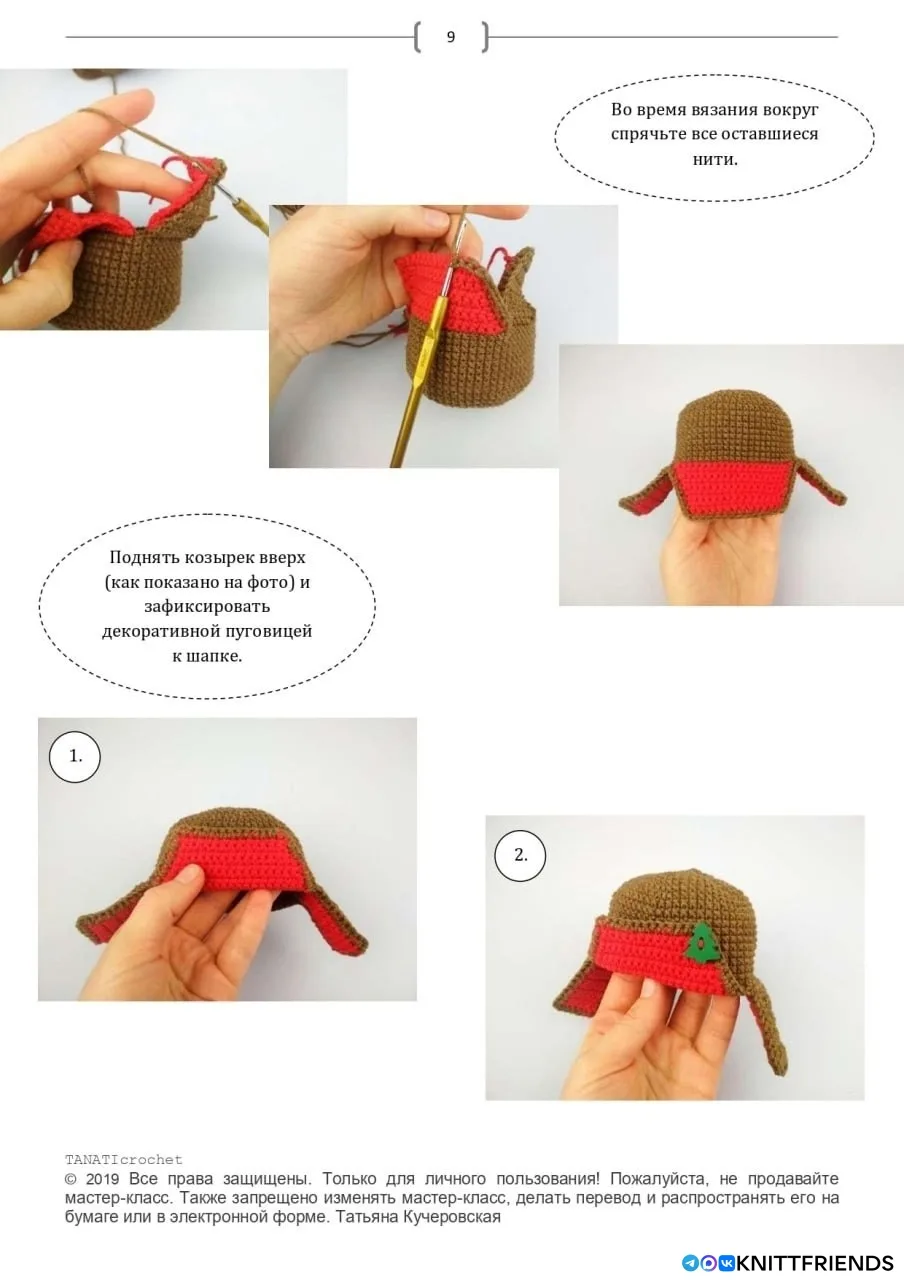 9

Во время вязания вокруг спрячьте все оставшиеся нити.

Поднять козырек вверх (как показано на фото) и зафиксировать декоративной пуговицей к шапке.

1.

2.

TANATIcrochet
© 2019 Все права защищены. Только для личного пользования! Пожалуйста, не продавайте мастер-класс. Также запрещено изменять мастер-класс, делать перевод и распространять его на бумаге или в электронной форме. Татьяна Кучеровская

KNITTFRIENDS