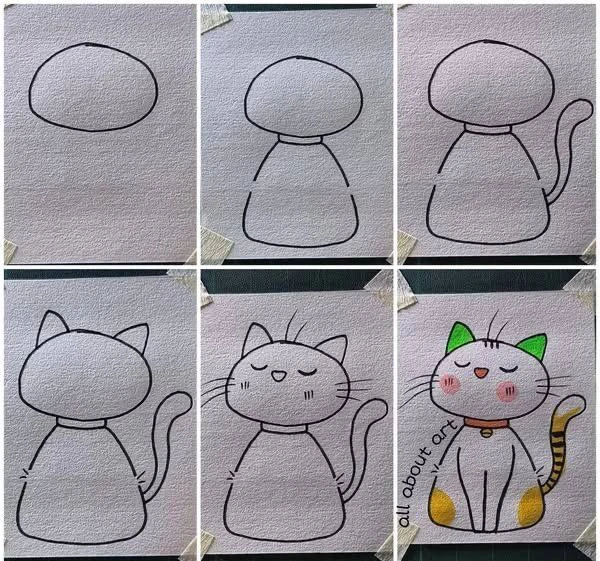 all about art