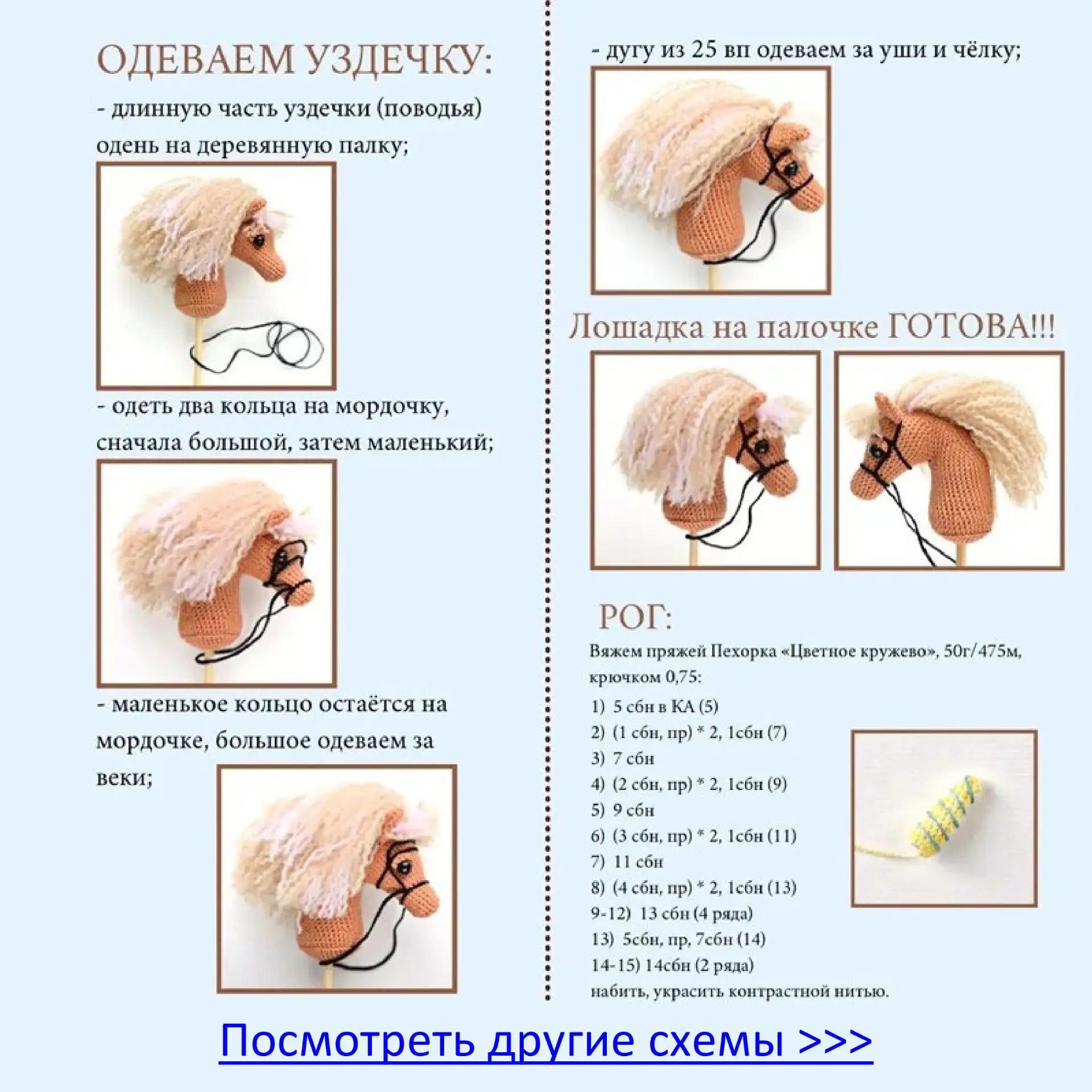 ОДЕВАЕМ УЗДЕЧКУ:

- длинную часть уздечки (поводья) одень на деревянную палку;

- одеть два кольца на мордочку, сначала большой, затем маленький;

- маленькое кольцо остаётся на мордочке, большое одеваем за веки;

- дугу из 25 вп одеваем за уши и чёлку;

Лошадка на палочке ГОТОВА!!!

РОГ:

Вяжем пряжей Пехорка «Цветное кружево», 50г/475м, крючком 0,75:

1) 5 сбн в КА (5)
2) (1 сбн, пр) * 2, 1сбн (7)
3) 7 сбн
4) (2 сбн, пр) * 2, 1сбн (9)
5) 9 сбн
6) (3 сбн, пр) * 2, 1сбн (11)
7) 11 сбн
8) (4 сбн, пр) * 2, 1сбн (13)
9-12) 13 сбн (4 ряда)
13) 5сбн, пр, 7сбн (14)
14-15) 14сбн (2 ряда)
набить, украсить контрастной нитью.

Посмотреть другие схемы >>>