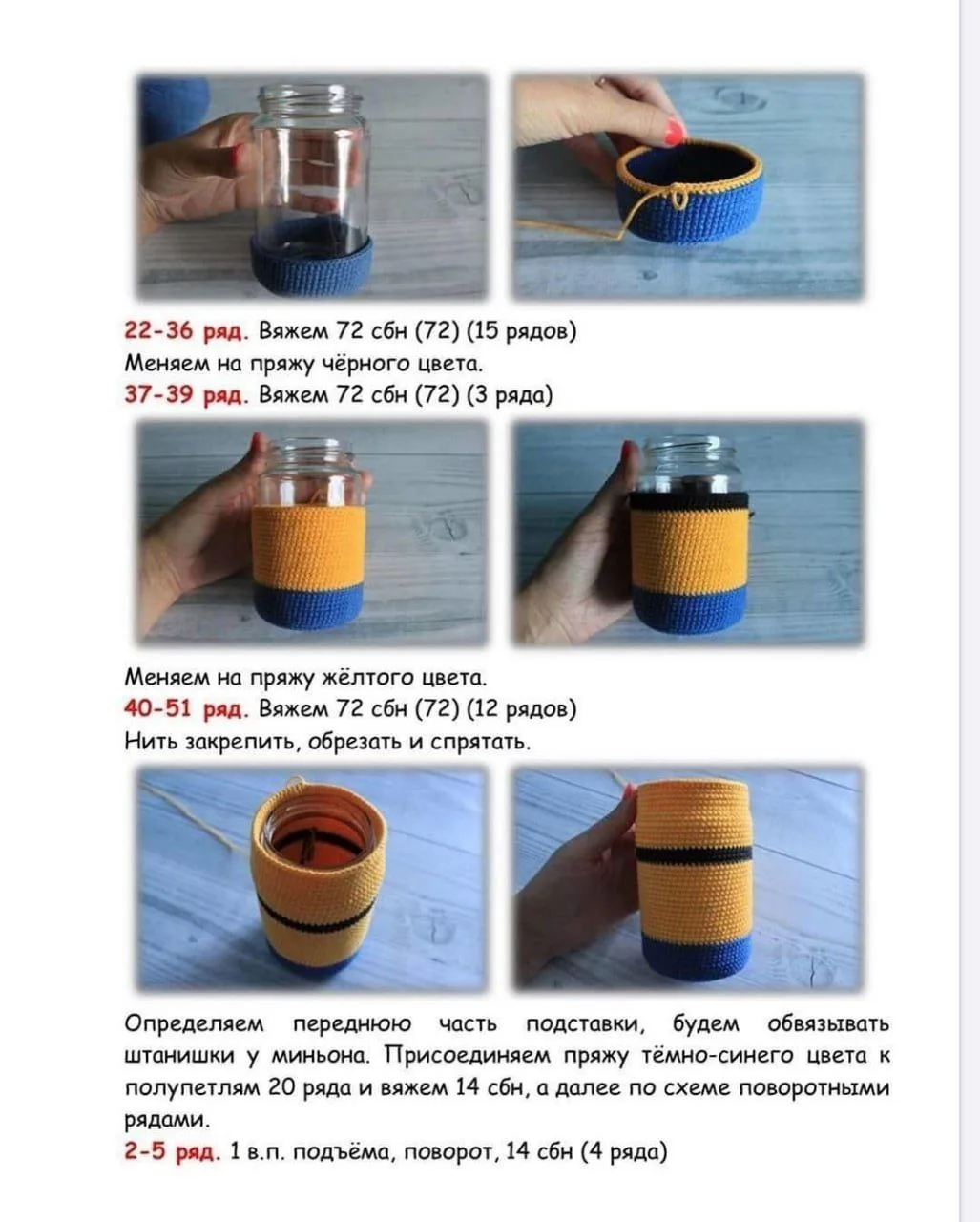 22-36 ряд. Вяжем 72 сбн (72) (15 рядов)
Меняем на пряжу чёрного цвета.
37-39 ряд. Вяжем 72 сбн (72) (3 ряда)

Меняем на пряжу жёлтого цвета.
40-51 ряд. Вяжем 72 сбн (72) (12 рядов)
Нить закрепить, обрезать и спрятать.

Определяем переднюю часть подставки, будем обвязывать штанишки у миньона. Присоединяем пряжу тёмно-синего цвета к полупетлям 20 ряда и вяжем 14 сбн, а далее по схеме поворотными рядами.
2-5 ряд. 1 в.п. подъёма, поворот, 14 сбн (4 ряда)