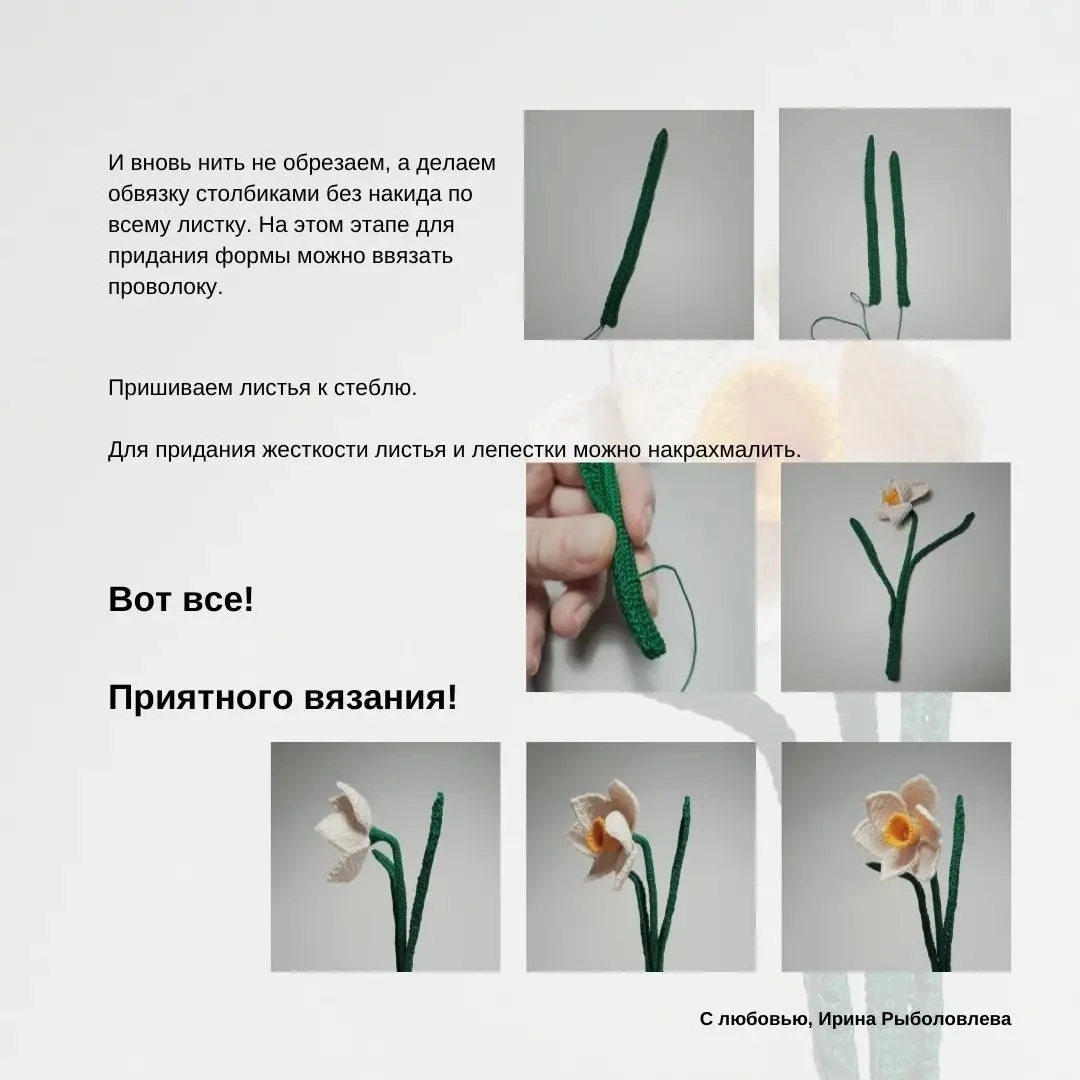 И вновь нить не обрезаем, а делаем обвязку столбиками без накида по всему листку. На этом этапе для придания формы можно ввязать проволоку.

Пришиваем листья к стеблю.

Для придания жесткости листья и лепестки можно накрахмалить.

Вот все!

Приятного вязания!

С любовью, Ирина Рыболовлева