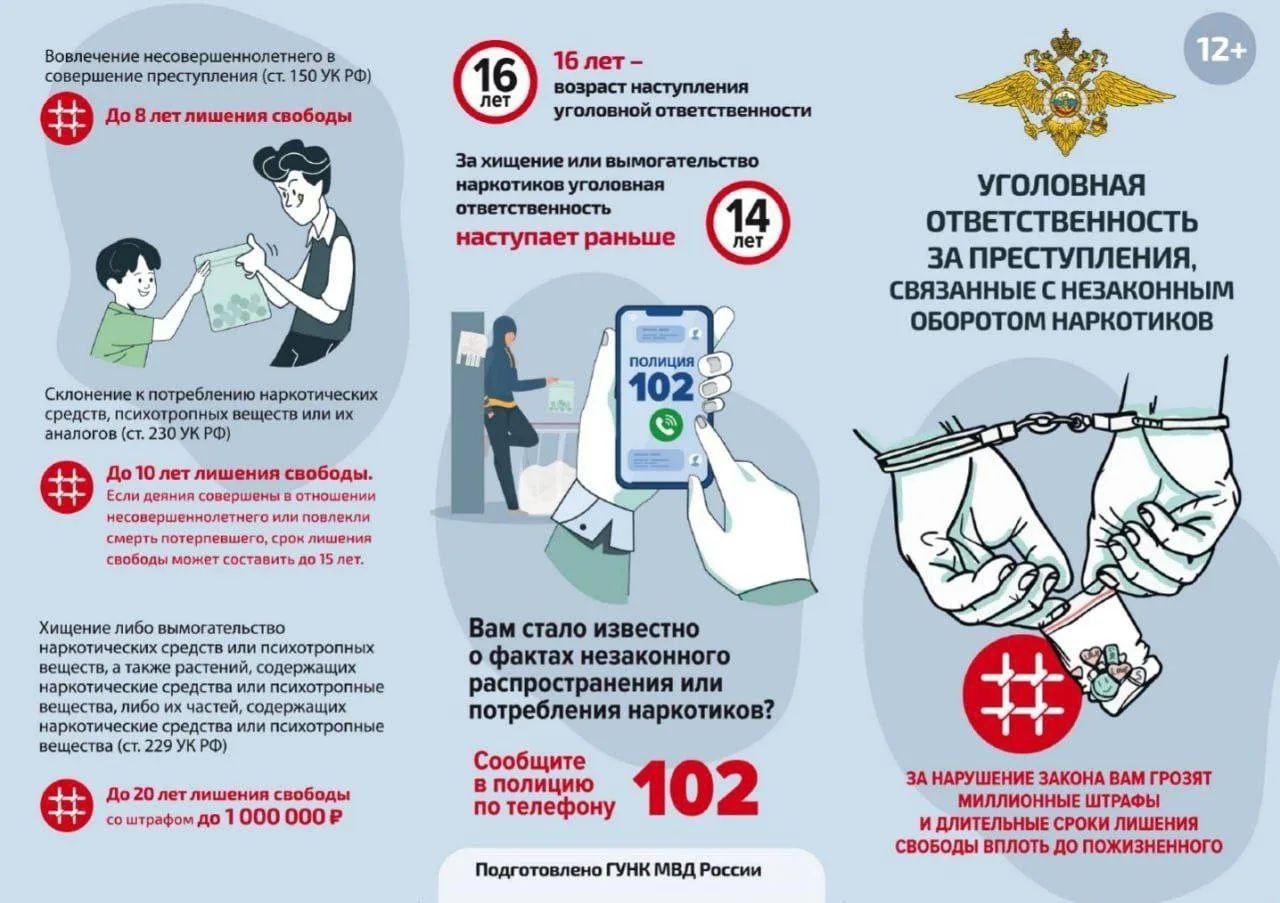 Вовлечение несовершеннолетнего в совершение преступления (ст. 150 УК РФ)

До 8 лет лишения свободы

Склонение к потреблению наркотических средств, психотропных веществ или их аналогов (ст. 230 УК РФ)

До 10 лет лишения свободы.
Если деяния совершены в отношении несовершеннолетнего или повлекли смерть потерпевшего, срок лишения свободы может составить до 15 лет.

Хищение либо вымогательство наркотических средств или психотропных веществ, а также растений, содержащих наркотические средства или психотропные вещества, либо их частей, содержащих наркотические средства или психотропные вещества (ст. 229 УК РФ)

До 20 лет лишения свободы со штрафом до 1 000 000 ₽

16 лет

16 лет – возраст наступления уголовной ответственности

За хищение или вымогательство наркотиков уголовная ответственность наступает раньше

14 лет

ПОЛИЦИЯ 102

Вам стало известно о фактах незаконного распространения или потребления наркотиков?

Сообщите в полицию по телефону 102

Подготовлено ГУНК МВД России

12+

УГОЛОВНАЯ ОТВЕТСТВЕННОСТЬ ЗА ПРЕСТУПЛЕНИЯ, СВЯЗАННЫЕ С НЕЗАКОННЫМ ОБОРОТОМ НАРКОТИКОВ

ЗА НАРУШЕНИЕ ЗАКОНА ВАМ ГРОЗЯТ МИЛЛИОННЫЕ ШТРАФЫ И ДЛИТЕЛЬНЫЕ СРОКИ ЛИШЕНИЯ СВОБОДЫ ВПЛОТЬ ДО ПОЖИЗНЕННОГО