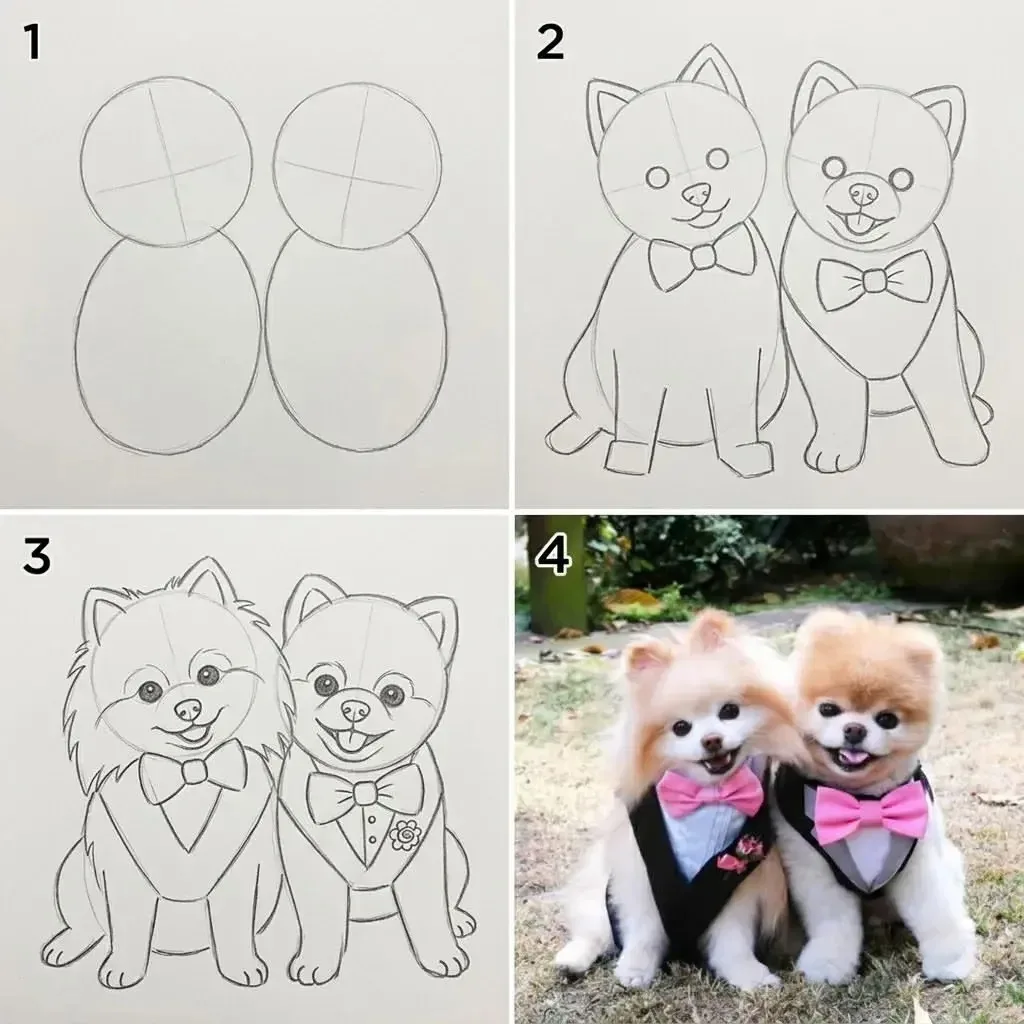 1

2

3

4