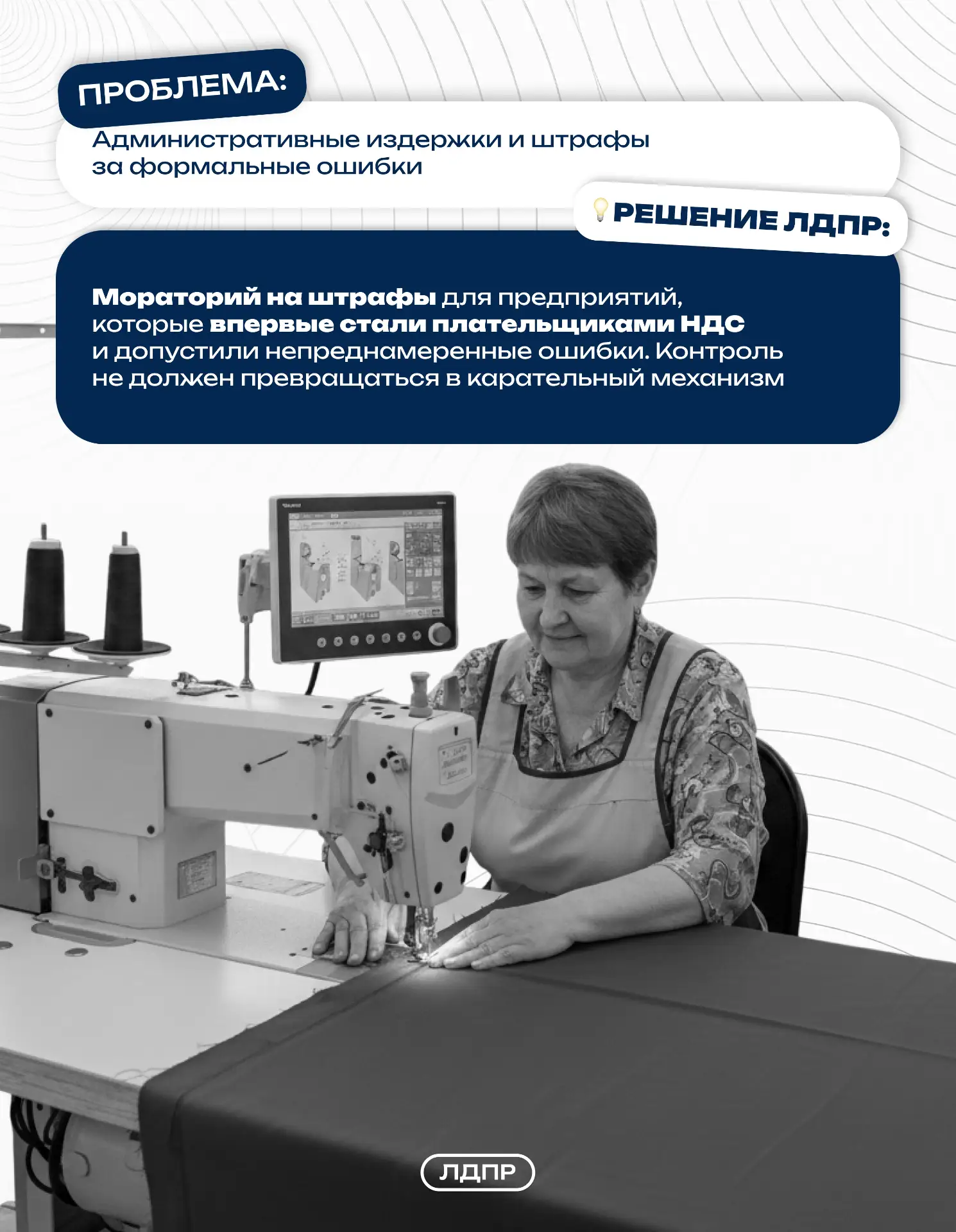 ПРОБЛЕМА:

Административные издержки и штрафы за формальные ошибки

РЕШЕНИЕ ЛДПР:

Мораторий на штрафы для предприятий, которые впервые стали плательщиками НДС и допустили непреднамеренные ошибки. Контроль не должен превращаться в карательный механизм

ЛДПР