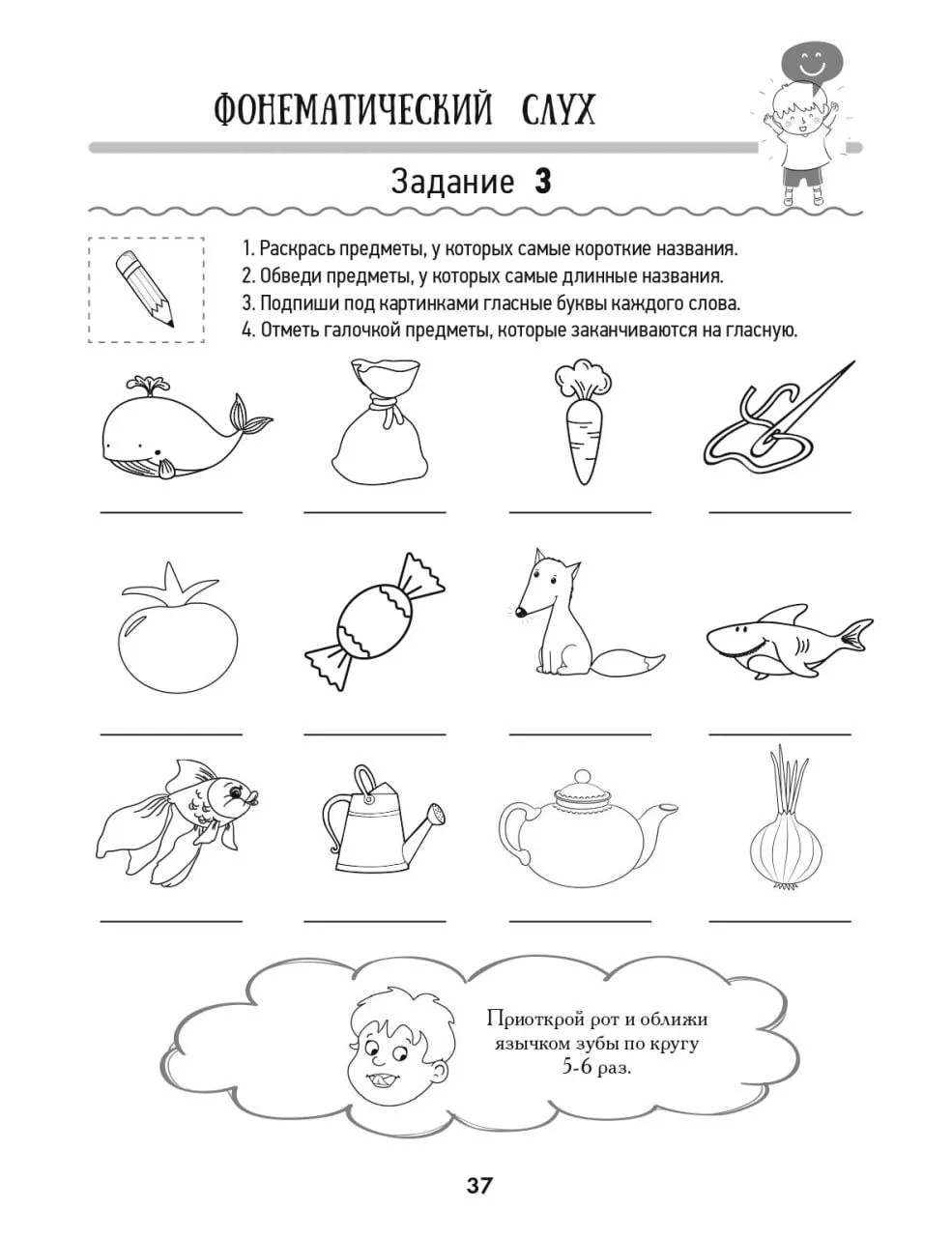 ФОНЕМАТИЧЕСКИЙ СЛУХ

Задание 3

1. Раскрась предметы, у которых самые короткие названия.
2. Обведи предметы, у которых самые длинные названия.
3. Подпиши под картинками гласные буквы каждого слова.
4. Отметь галочкой предметы, которые заканчиваются на гласную.

Приоткрой рот и оближи язычком зубы по кругу 5-6 раз.

37