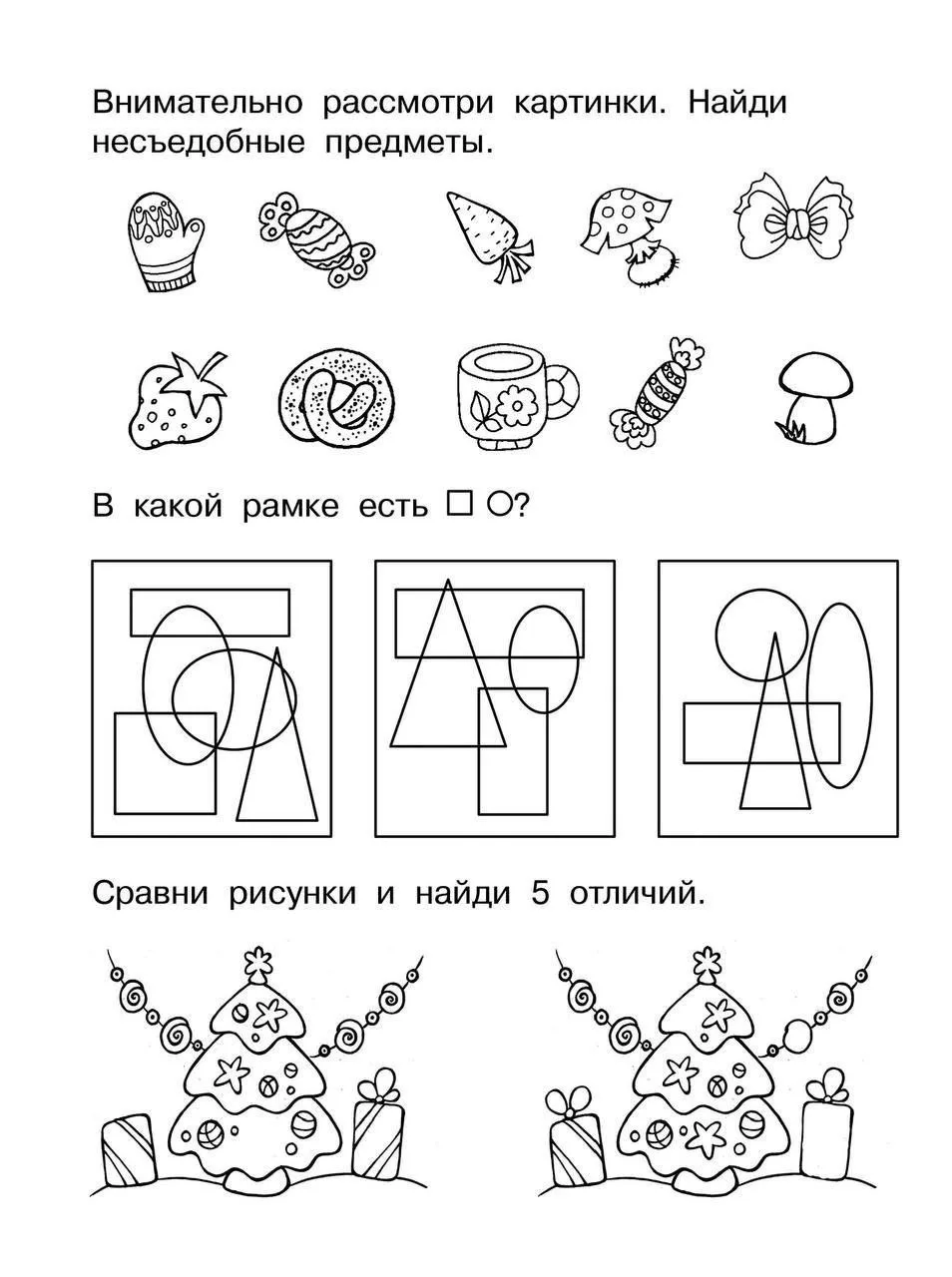 Внимательно рассмотри картинки. Найди несъедобные предметы.

В какой рамке есть □ ○?

Сравни рисунки и найди 5 отличий.