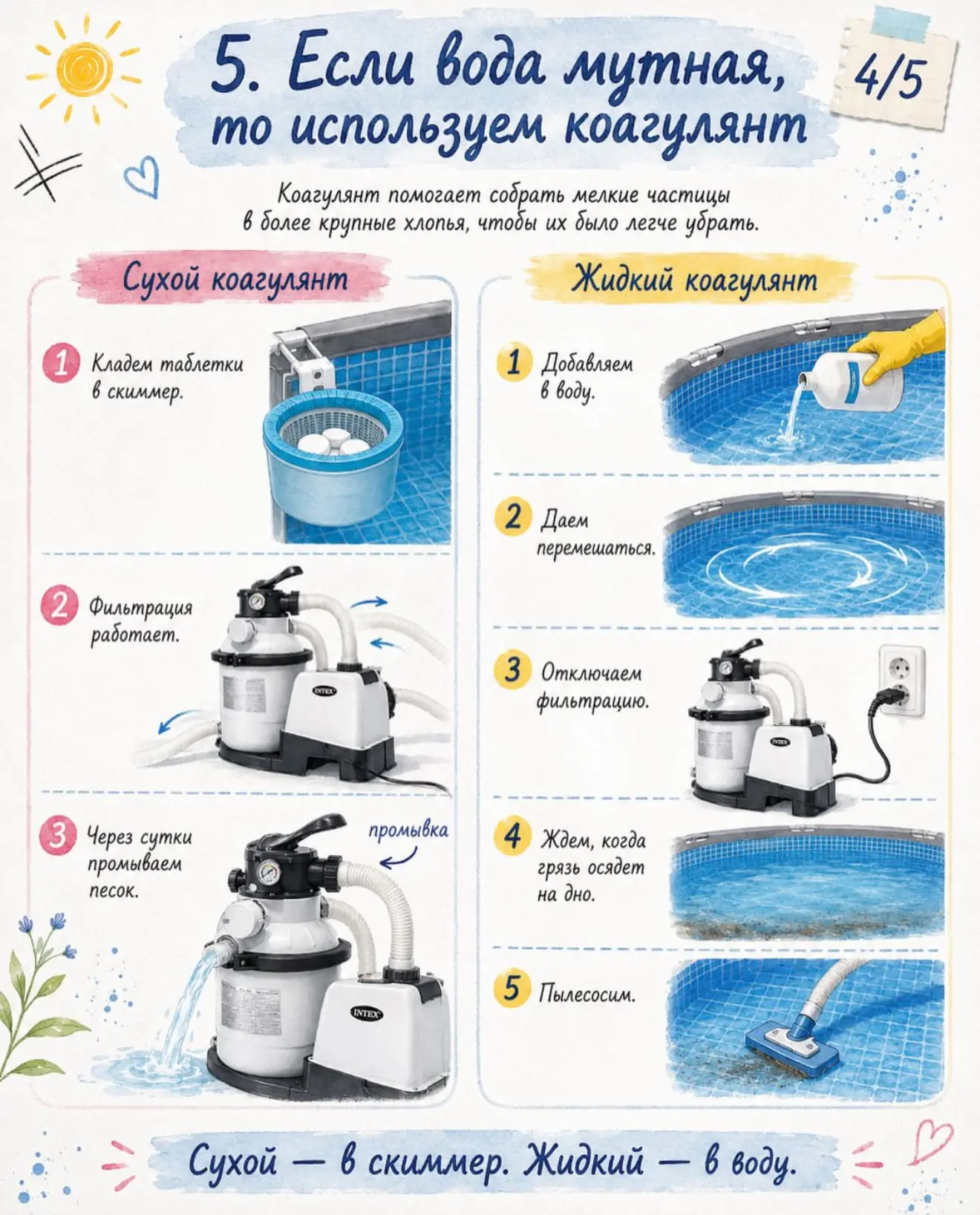 5. Если вода мутная, то используем коагулянт

4/5

Коагулянт помогает собрать мелкие частицы в более крупные хлопья, чтобы их было легче убрать.

Сухой коагулянт

1 Кладем таблетки в скиммер.

2 Фильтрация работает.

INTEX

3 Через сутки промываем песок.

промывка

INTEX

Жидкий коагулянт

1 Добавляем в воду.

2 Даем перемешаться.

3 Отключаем фильтрацию.

INTEX

4 Ждем, когда грязь осядет на дно.

5 Пылесосим.

Сухой — в скиммер. Жидкий — в воду.